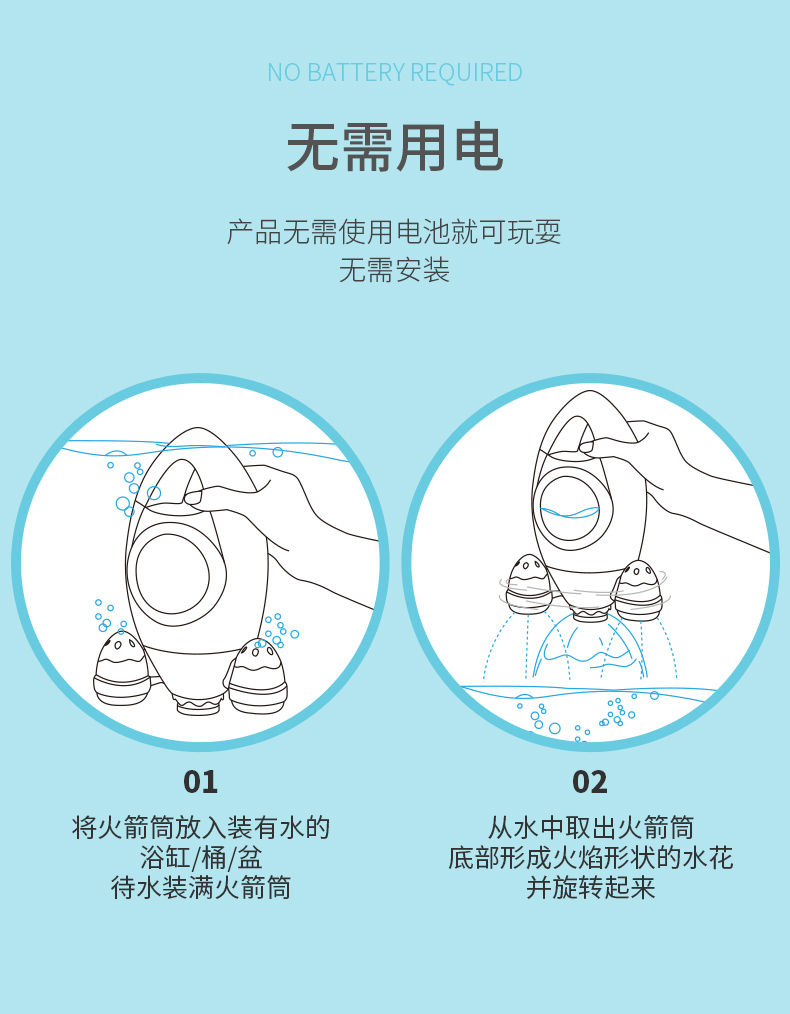 NO BATTERY REQUIRED

无需用电

产品无需使用电池就可玩耍
无需安装

01

将火箭筒放入装有水的
浴缸/桶/盆
待水装满火箭筒

02

从水中取出火箭筒
底部形成火焰形状的水花
并旋转起来