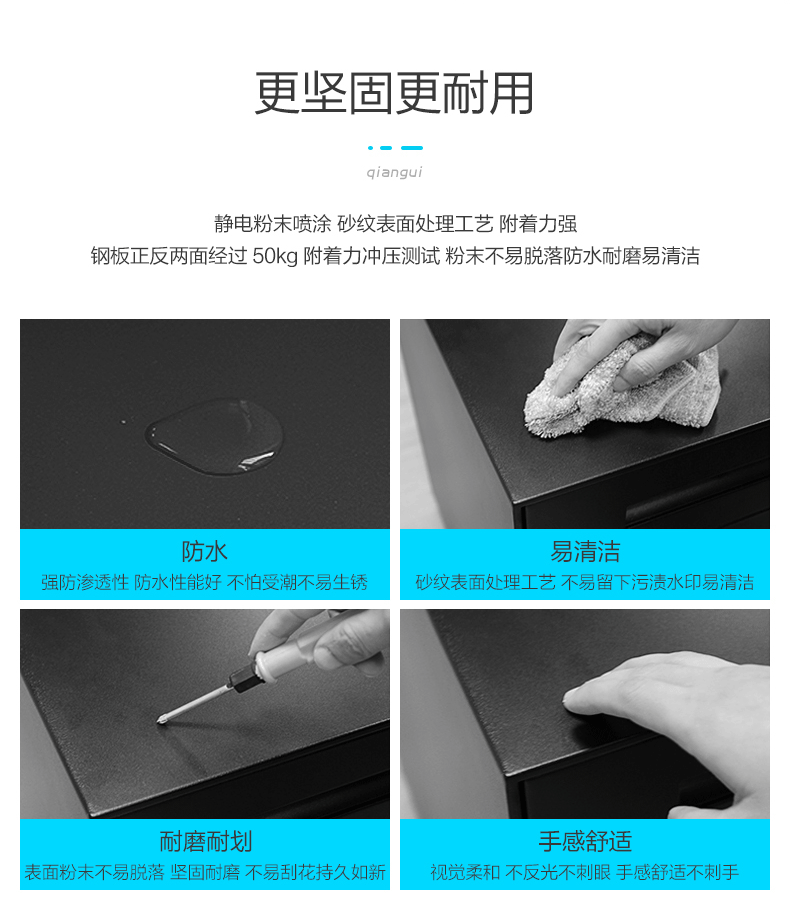 更坚固更耐用

qiangui

静电粉末喷涂 砂纹表面处理工艺 附着力强
钢板正反两面经过 50kg 附着力冲压测试 粉末不易脱落防水耐磨易清洁

防水
强防渗透性 防水性能好 不怕受潮不易生锈

易清洁
砂纹表面处理工艺 不易留下污渍水印易清洁

耐磨耐划
表面粉末不易脱落 坚固耐磨 不易刮花持久如新

手感舒适
视觉柔和 不反光不刺眼 手感舒适不刺手