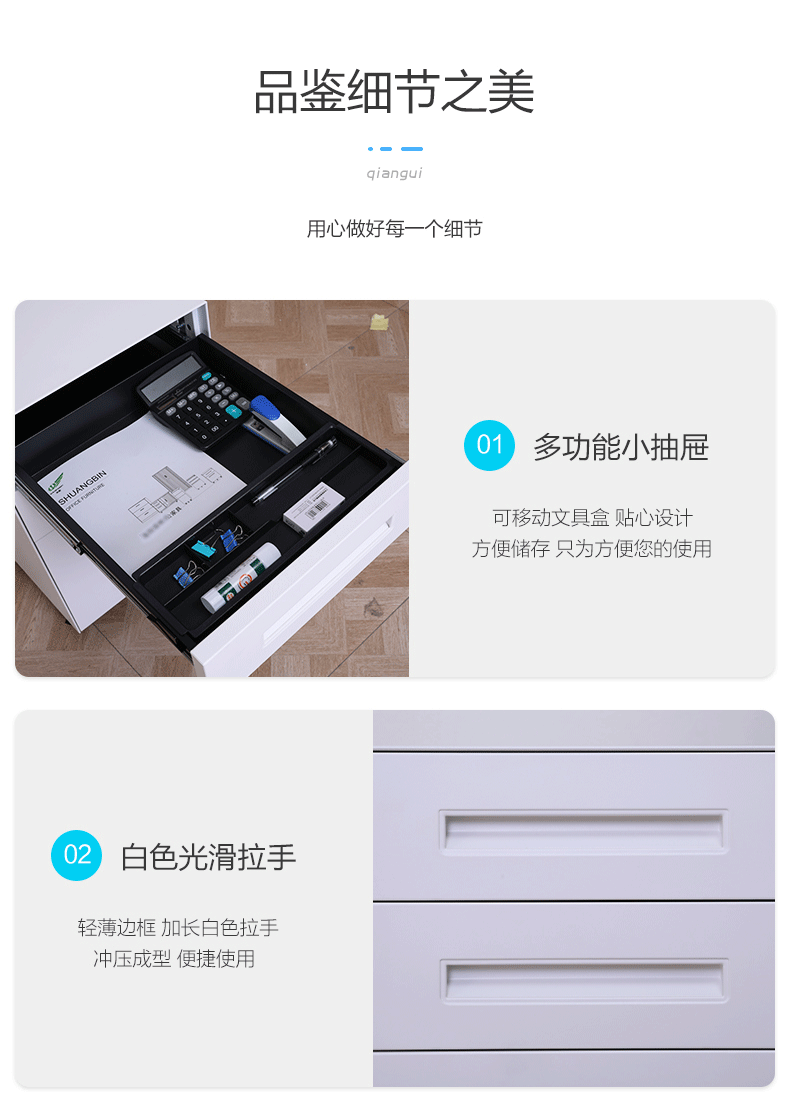 品鉴细节之美

qiangui

用心做好每一个细节

SHUANGBIN
OFFICE FURNITURE

01 多功能小抽屉

可移动文具盒 贴心设计
方便储存 只为方便您的使用

02 白色光滑拉手

轻薄边框 加长白色拉手
冲压成型 便捷使用