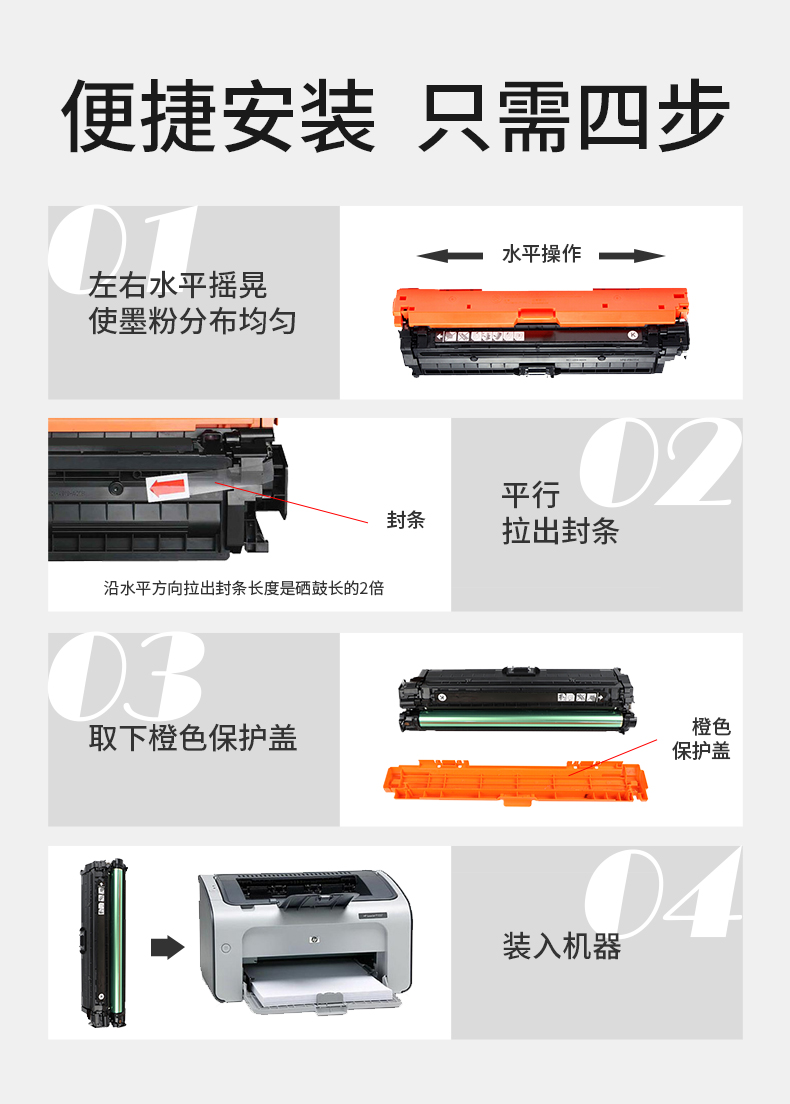 便捷安装 只需四步

01
左右水平摇晃
使墨粉分布均匀

水平操作

封条
沿水平方向拉出封条长度是硒鼓长的2倍

02
平行
拉出封条

03
取下橙色保护盖

橙色
保护盖

04
装入机器