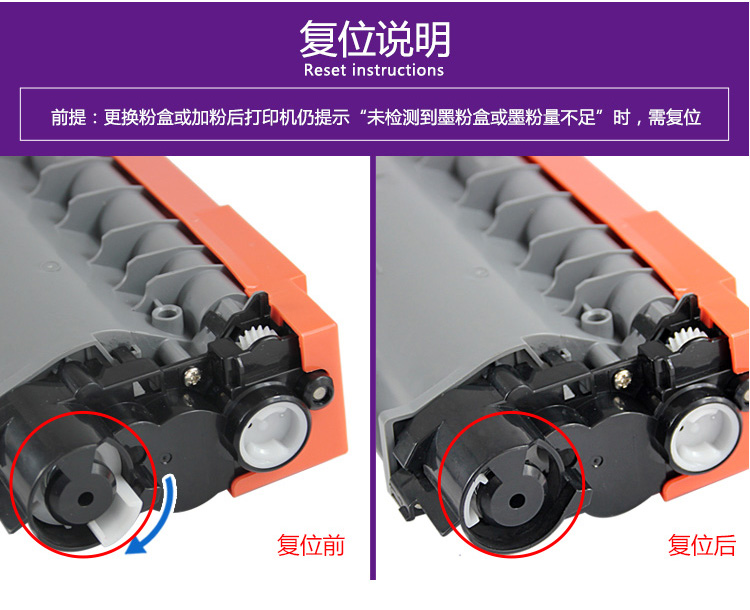 复位说明
Reset instructions

前提：更换粉盒或加粉后打印机仍提示“未检测到墨粉盒或墨粉量不足”时，需复位

复位前

复位后