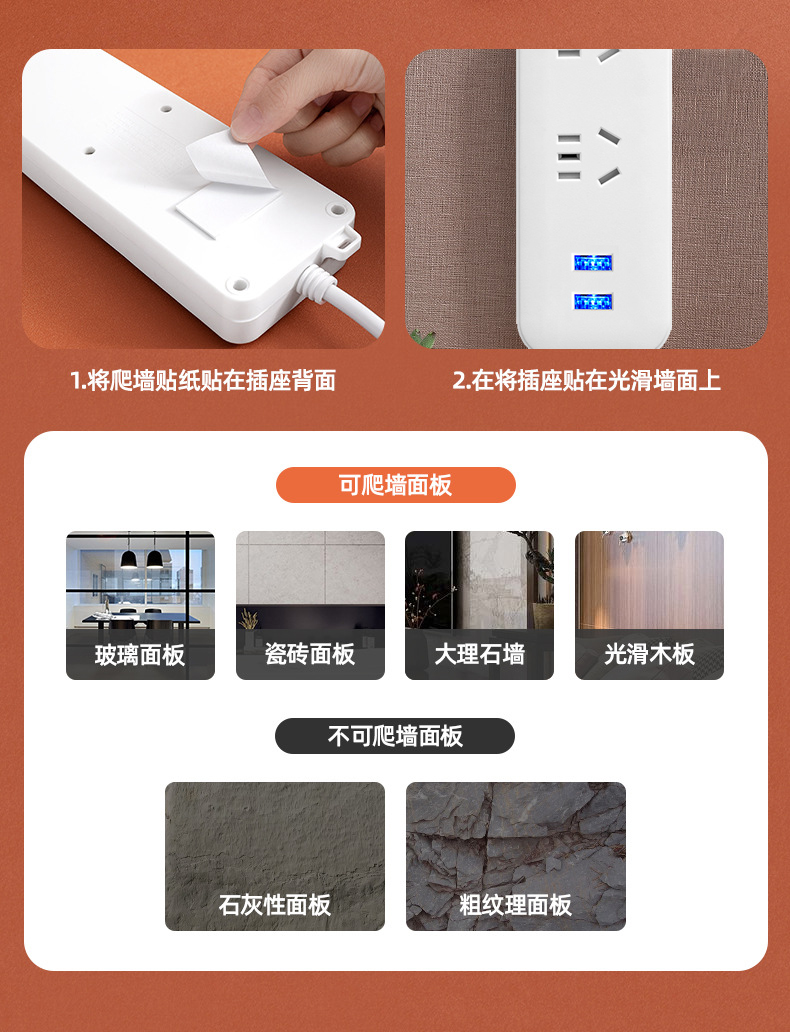 1.将爬墙贴纸贴在插座背面

2.在将插座贴在光滑墙面上

可爬墙面板

玻璃面板

瓷砖面板

大理石墙

光滑木板

不可爬墙面板

石灰性面板

粗纹理面板