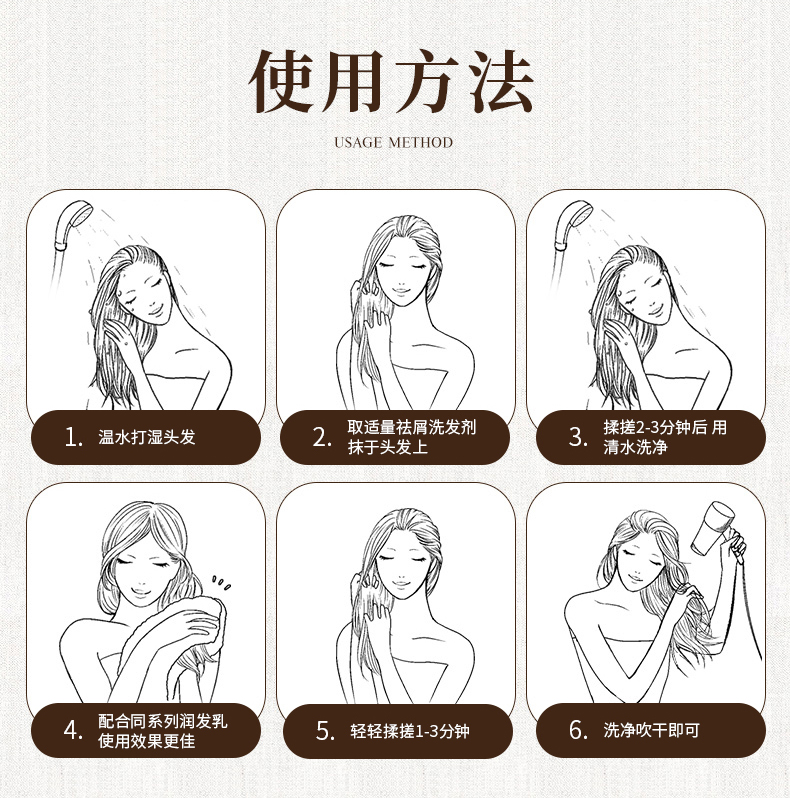 使用方法
USAGE METHOD

1. 温水打湿头发

2. 取适量祛屑洗发剂抹于头发上

3. 揉搓2-3分钟后 用清水洗净

4. 配合同系列润发乳使用效果更佳

5. 轻轻揉搓1-3分钟

6. 洗净吹干即可