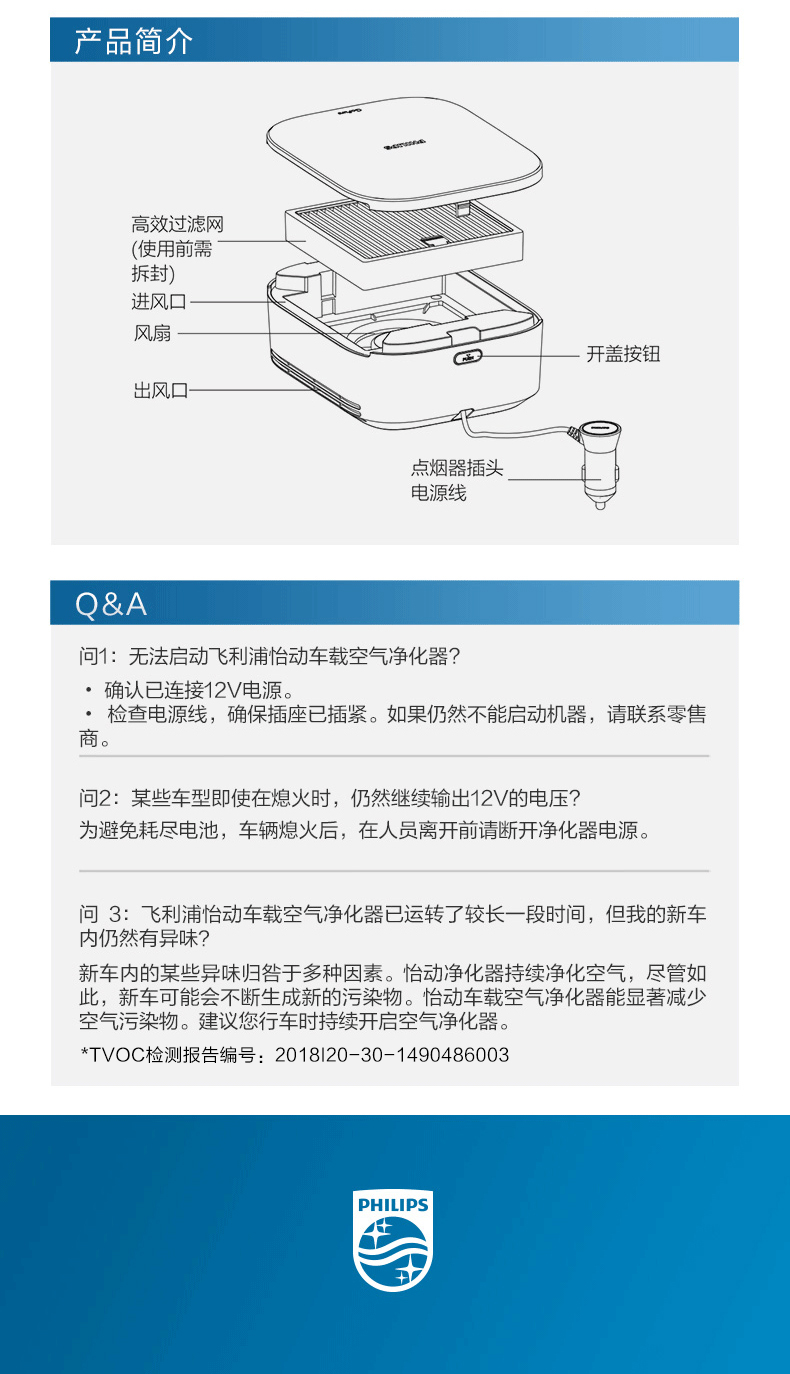 产品简介

高效过滤网
(使用前需
拆封)

进风口

风扇

出风口

开盖按钮

点烟器插头
电源线

Q&A

问1：无法启动飞利浦怡动车载空气净化器？

• 确认已连接12V电源。
• 检查电源线，确保插座已插紧。如果仍然不能启动机器，请联系零售商。

问2：某些车型即使在熄火时，仍然继续输出12V的电压？
为避免耗尽电池，车辆熄火后，在人员离开前请断开净化器电源。

问 3：飞利浦怡动车载空气净化器已运转了较长一段时间，但我的新车内仍然有异味？

新车内的某些异味归咎于多种因素。怡动净化器持续净化空气，尽管如此，新车可能会不断生成新的污染物。怡动车载空气净化器能显著减少空气污染物。建议您行车时持续开启空气净化器。

*TVOC检测报告编号：2018I20-30-1490486003

PHILIPS