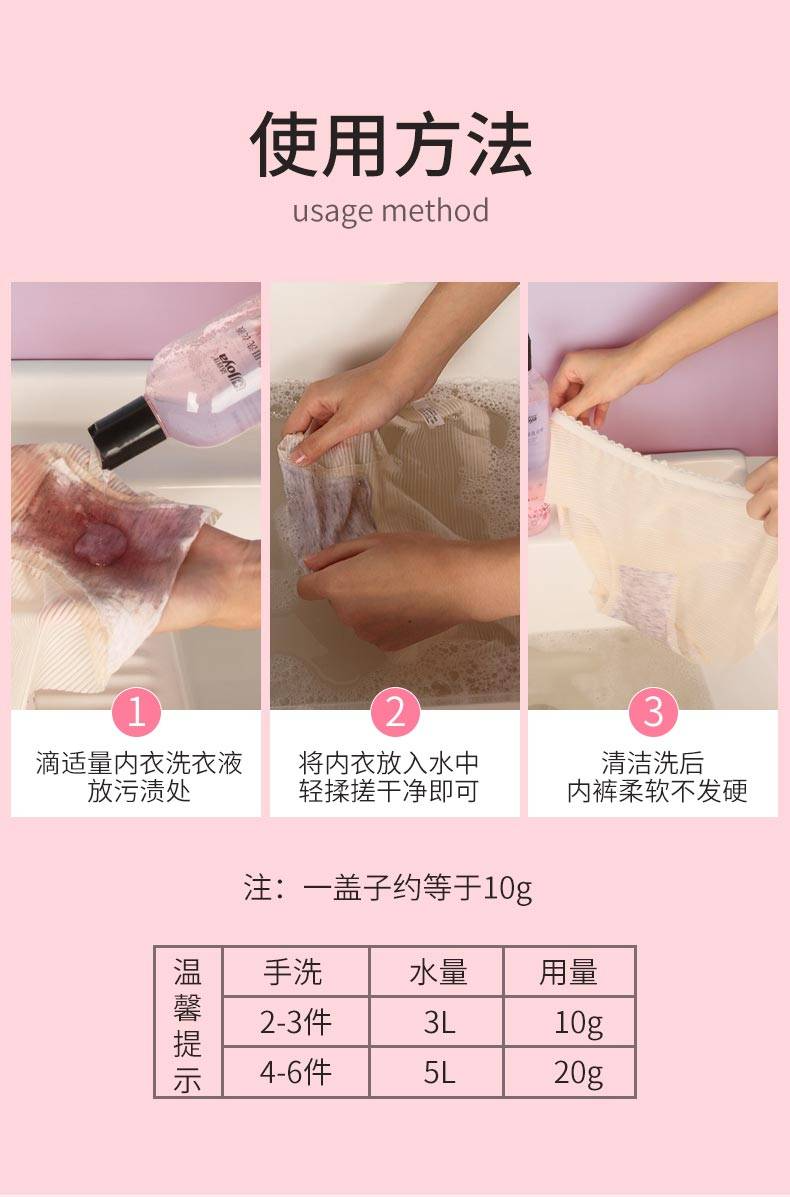 使用方法
usage method

1
滴适量内衣洗衣液放污渍处

2
将内衣放入水中轻揉搓干净即可

3
清洁洗后内裤柔软不发硬

注：一盖子约等于10g

| 温馨提示 | 手洗 | 水量 | 用量 |
|---|---|---|---|
| | 2-3件 | 3L | 10g |
| | 4-6件 | 5L | 20g |