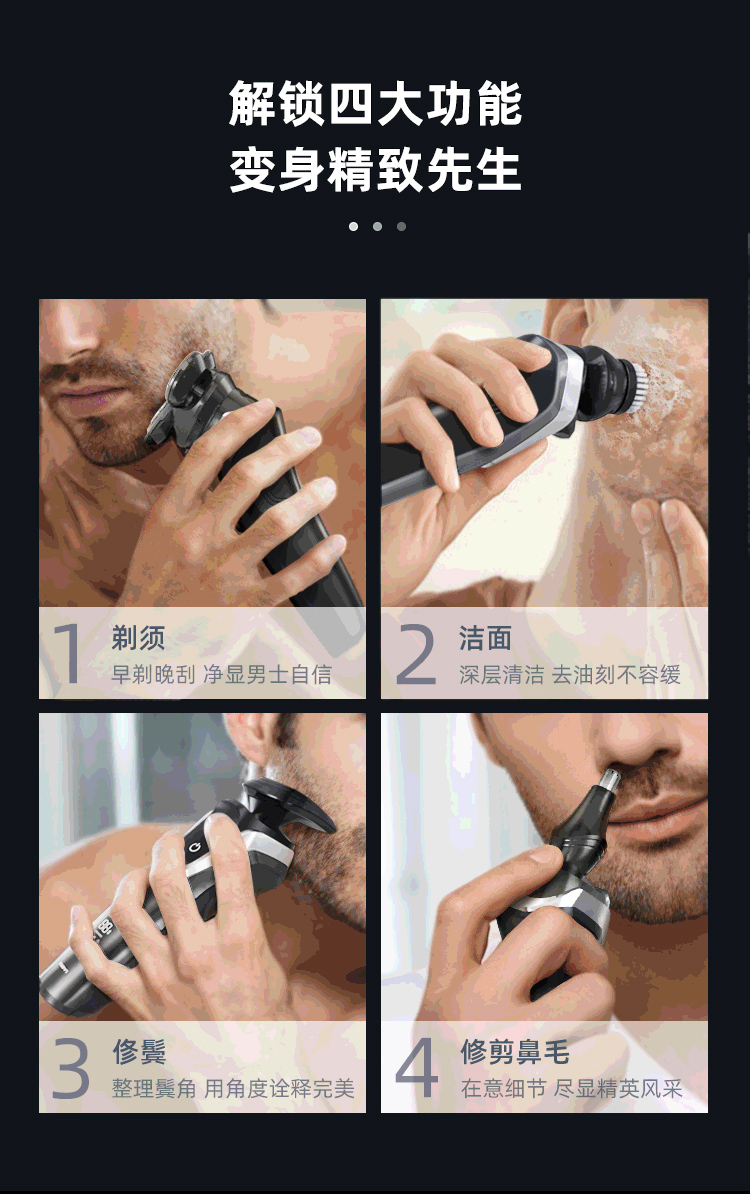 解锁四大功能
变身精致先生

1 剃须
早剃晚刮 净显男士自信

2 洁面
深层清洁 去油刻不容缓

3 修鬓
整理鬓角 用角度诠释完美

4 修剪鼻毛
在意细节 尽显精英风采