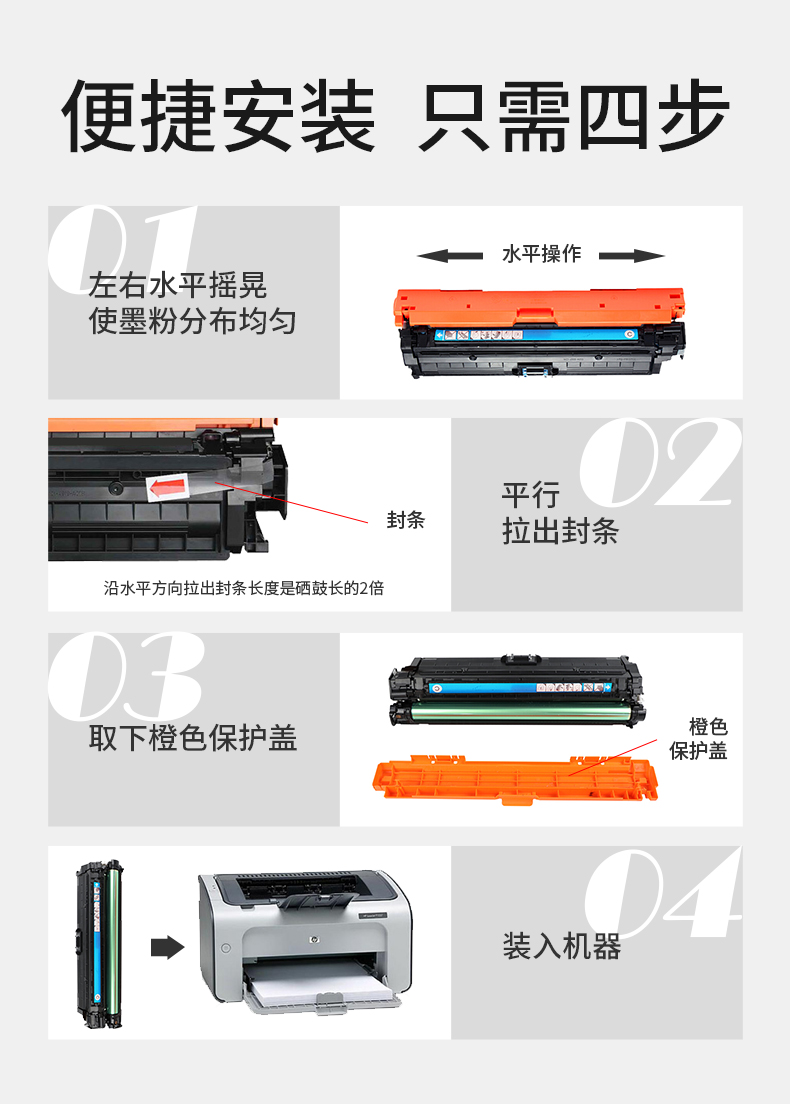 便捷安装 只需四步

01
左右水平摇晃
使墨粉分布均匀

水平操作

封条

沿水平方向拉出封条长度是硒鼓长的2倍

02
平行
拉出封条

03
取下橙色保护盖

橙色
保护盖

04
装入机器