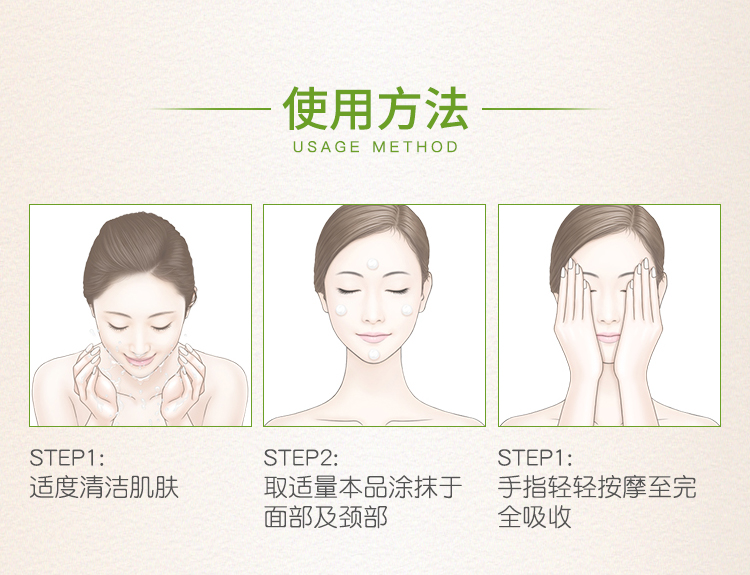 使用方法
USAGE METHOD

STEP1:
适度清洁肌肤

STEP2:
取适量本品涂抹于面部及颈部

STEP1:
手指轻轻按摩至完全吸收