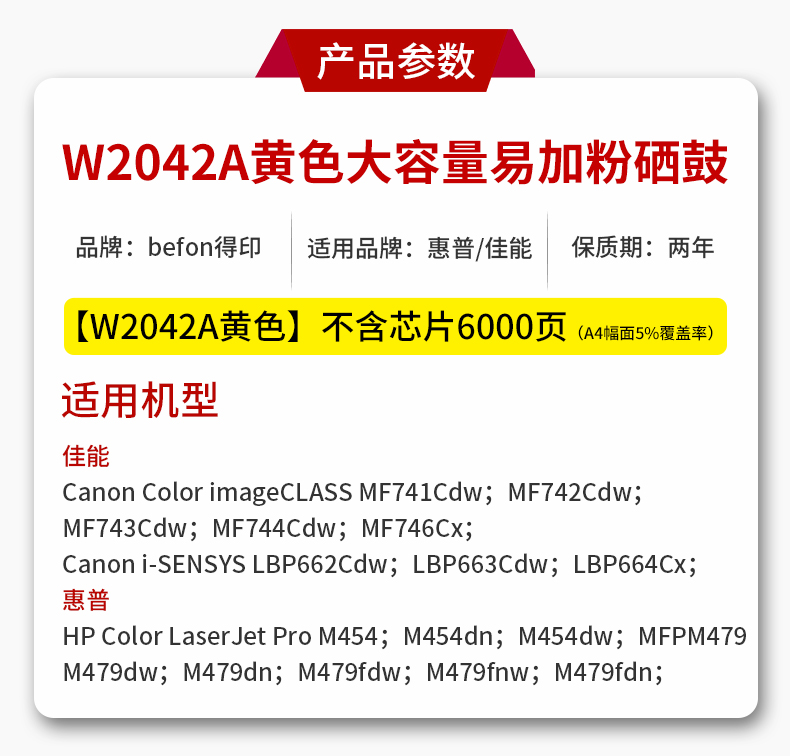 产品参数

W2042A黄色大容量易加粉硒鼓

品牌：befon得印

适用品牌：惠普/佳能

保质期：两年

【W2042A黄色】不含芯片6000页（A4幅面5%覆盖率）

适用机型

佳能

Canon Color imageCLASS MF741Cdw；MF742Cdw；MF743Cdw；MF744Cdw；MF746Cx；

Canon i-SENSYS LBP662Cdw；LBP663Cdw；LBP664Cx；

惠普

HP Color LaserJet Pro M454；M454dn；M454dw；MFPM479 M479dw；M479dn；M479fdw；M479fnw；M479fdn；