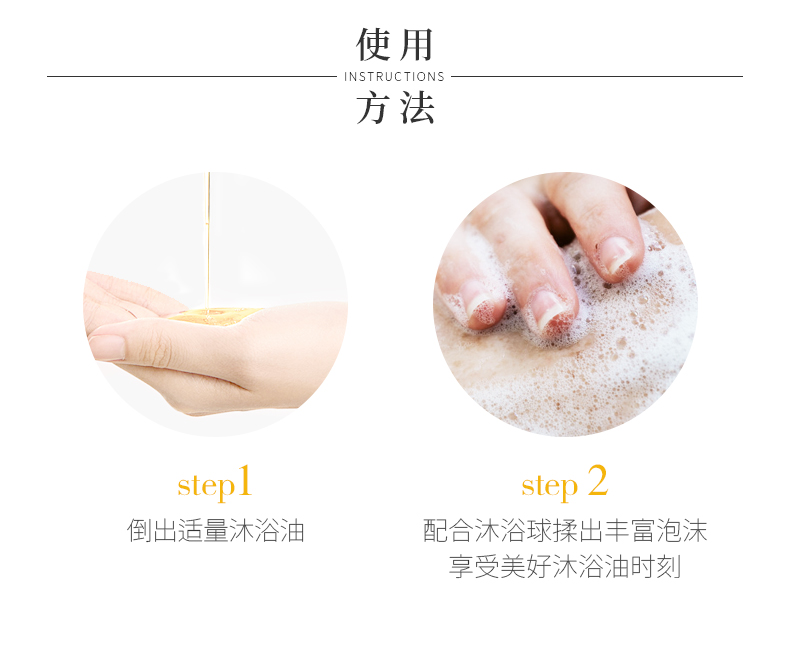 使用
INSTRUCTIONS
方法

step1
倒出适量沐浴油

step 2
配合沐浴球揉出丰富泡沫
享受美好沐浴油时刻