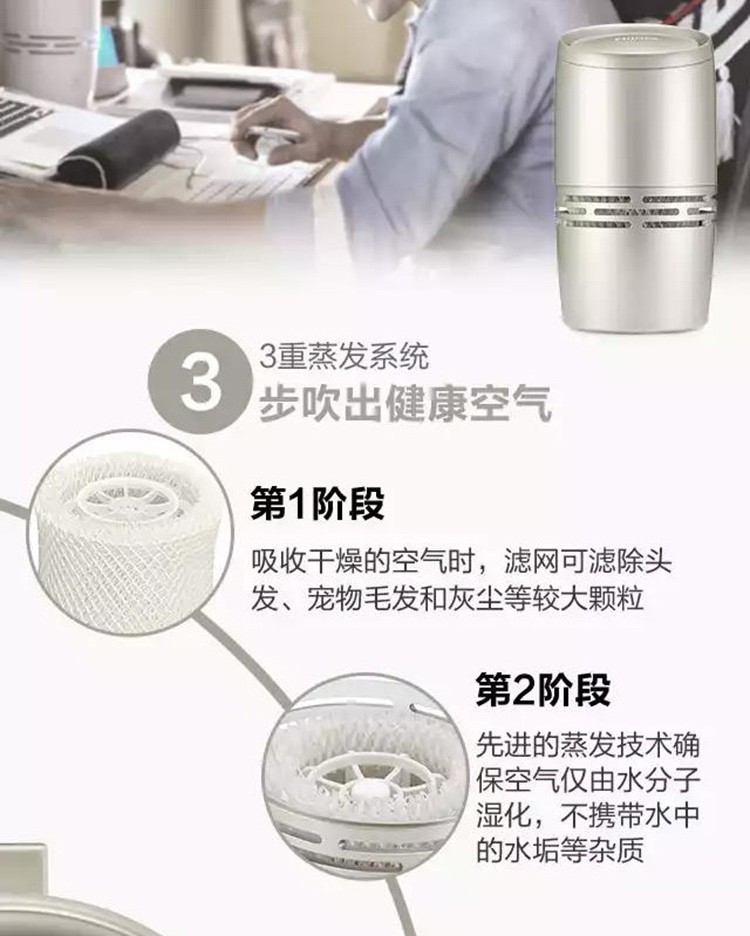 3 3重蒸发系统
步吹出健康空气

第1阶段
吸收干燥的空气时，滤网可滤除头发、宠物毛发和灰尘等较大颗粒

第2阶段
先进的蒸发技术确保空气仅由水分子湿化，不携带水中的水垢等杂质