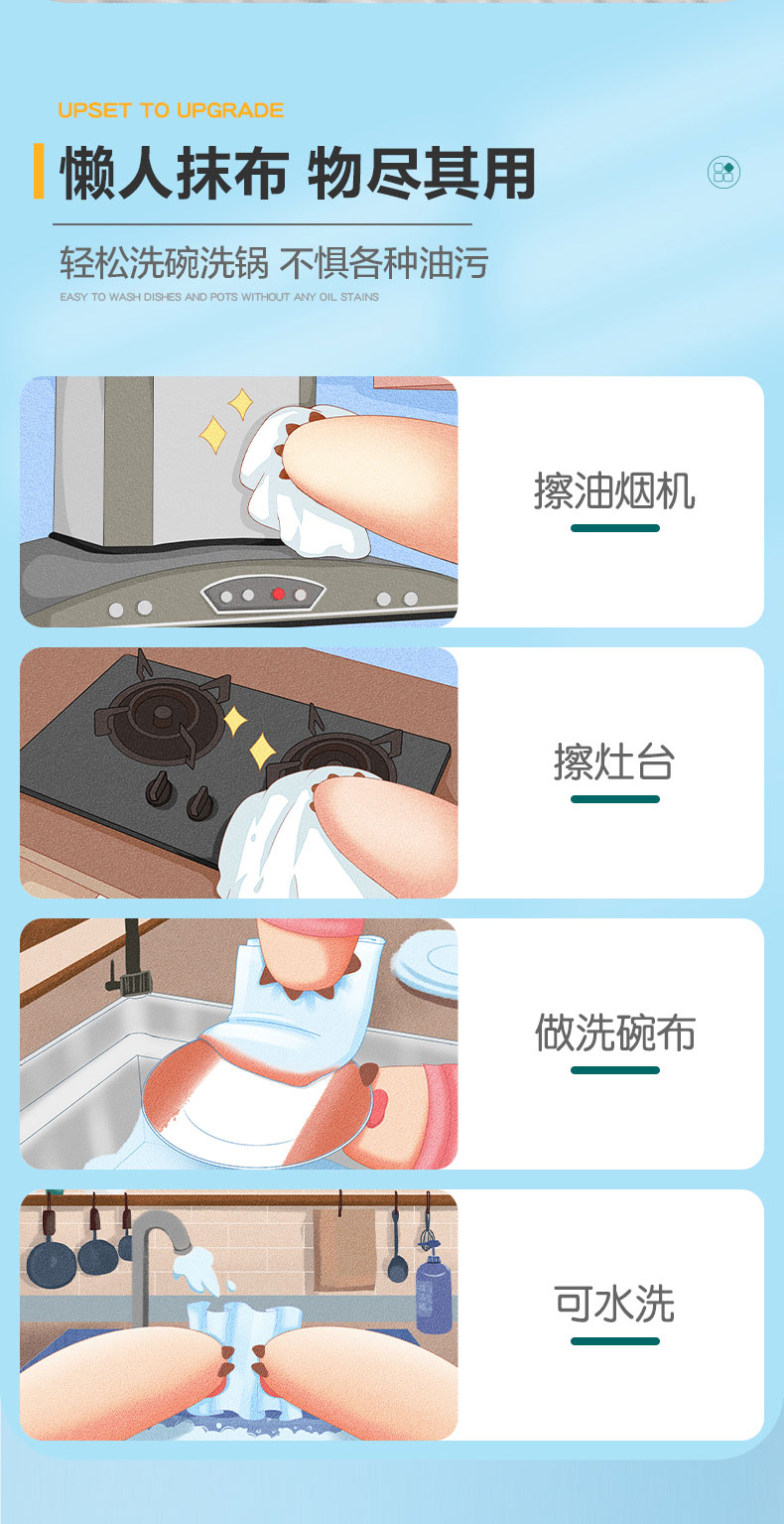 UPSET TO UPGRADE

懒人抹布 物尽其用

轻松洗碗洗锅 不惧各种油污

EASY TO WASH DISHES AND POTS WITHOUT ANY OIL STAINS

擦油烟机

擦灶台

做洗碗布

可水洗