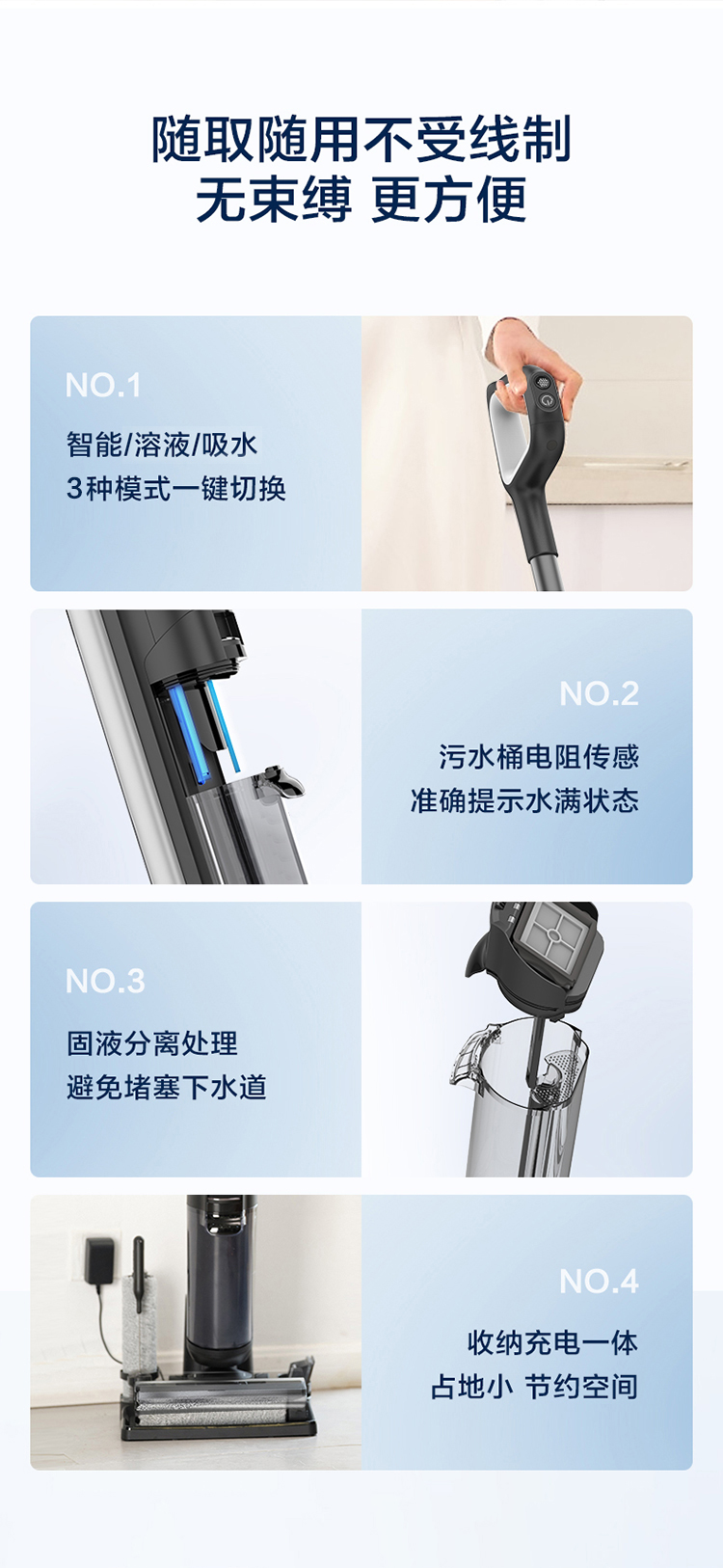 随取随用不受线制
无束缚 更方便

NO.1
智能/溶液/吸水
3种模式一键切换

NO.2
污水桶电阻传感
准确提示水满状态

NO.3
固液分离处理
避免堵塞下水道

NO.4
收纳充电一体
占地小 节约空间