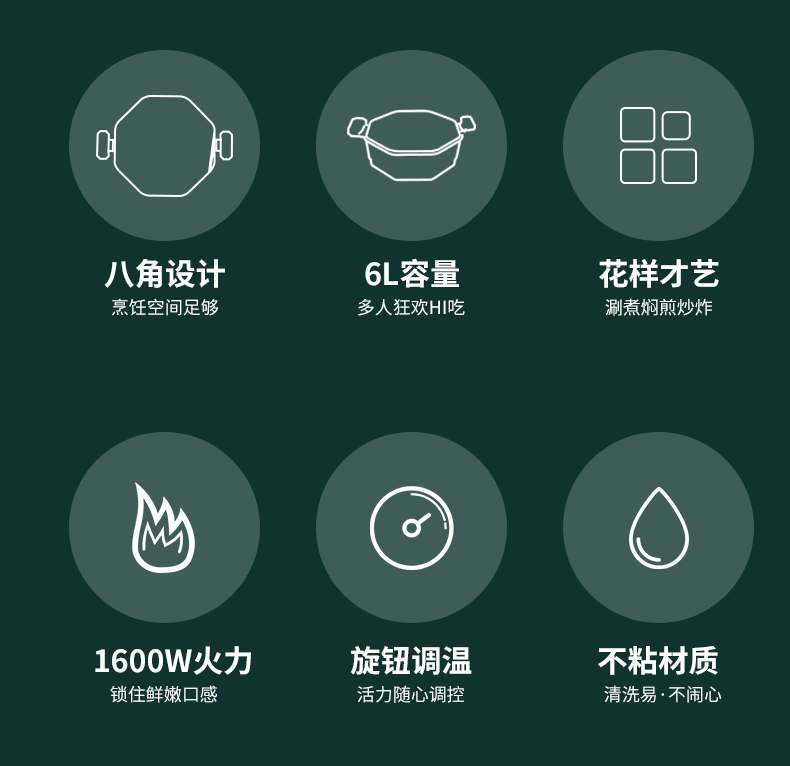 八角设计
烹饪空间足够

6L容量
多人狂欢HI吃

花样才艺
涮煮焖煎炒炸

1600W火力
锁住鲜嫩口感

旋钮调温
活力随心调控

不粘材质
清洗易·不闹心