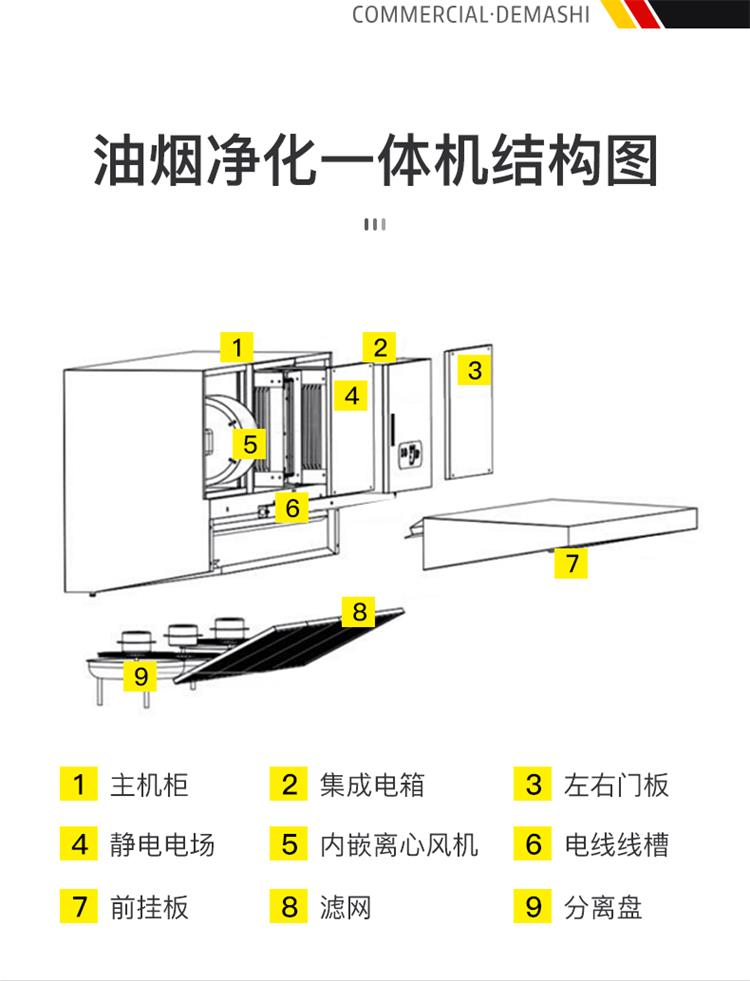 COMMERCIAL·DEMASHI

油烟净化一体机结构图

1
2
3
4
5
6
7
8
9

1 主机柜
2 集成电箱
3 左右门板
4 静电电场
5 内嵌离心风机
6 电线线槽
7 前挂板
8 滤网
9 分离盘