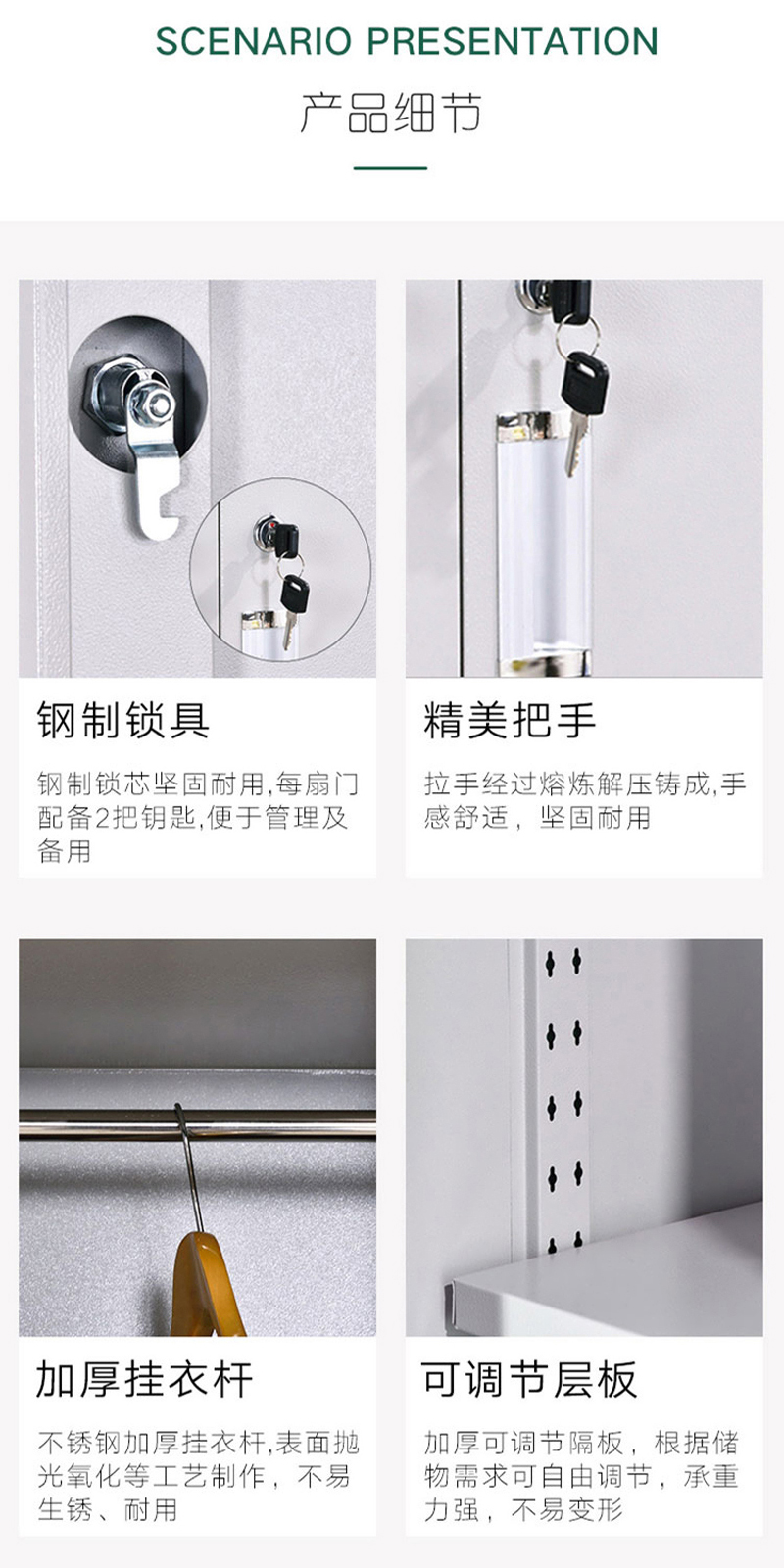 SCENARIO PRESENTATION

产品细节

钢制锁具

钢制锁芯坚固耐用,每扇门配备2把钥匙,便于管理及备用

精美把手

拉手经过熔炼解压铸成,手感舒适，坚固耐用

加厚挂衣杆

不锈钢加厚挂衣杆,表面抛光氧化等工艺制作，不易生锈、耐用

可调节层板

加厚可调节隔板，根据储物需求可自由调节，承重力强，不易变形