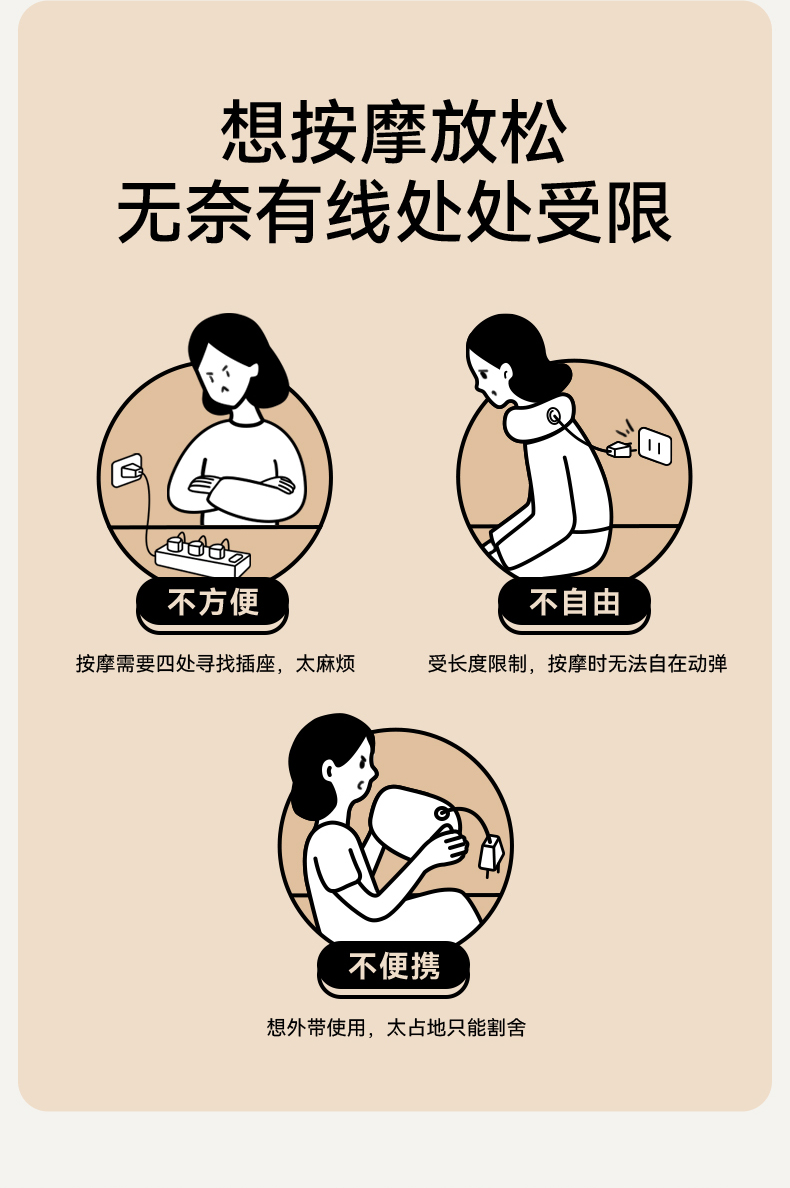 想按摩放松
无奈有线处处受限

不方便
按摩需要四处寻找插座，太麻烦

不自由
受长度限制，按摩时无法自在动弹

不便携
想外带使用，太占地只能割舍