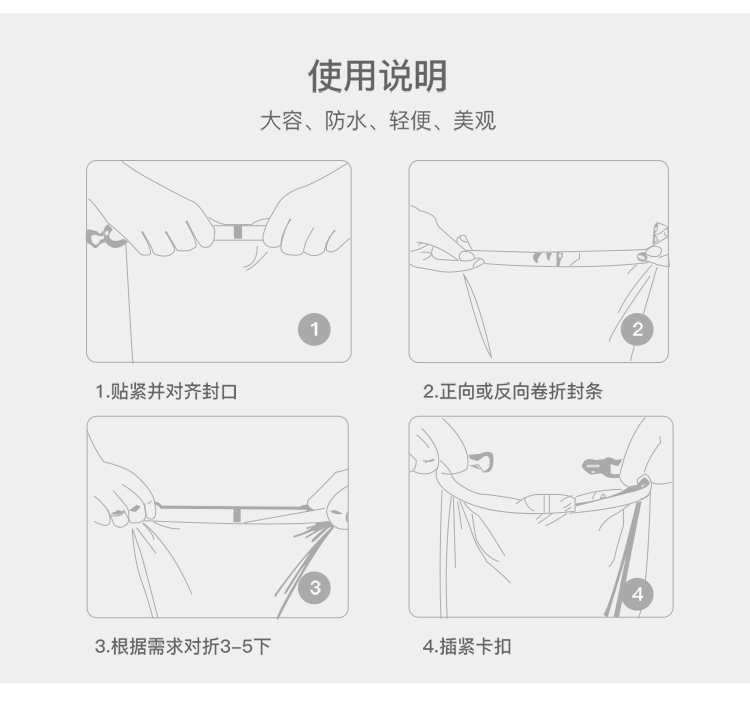 使用说明

大容、防水、轻便、美观

1

1.贴紧并对齐封口

2

2.正向或反向卷折封条

3

3.根据需求对折3-5下

4

4.插紧卡扣