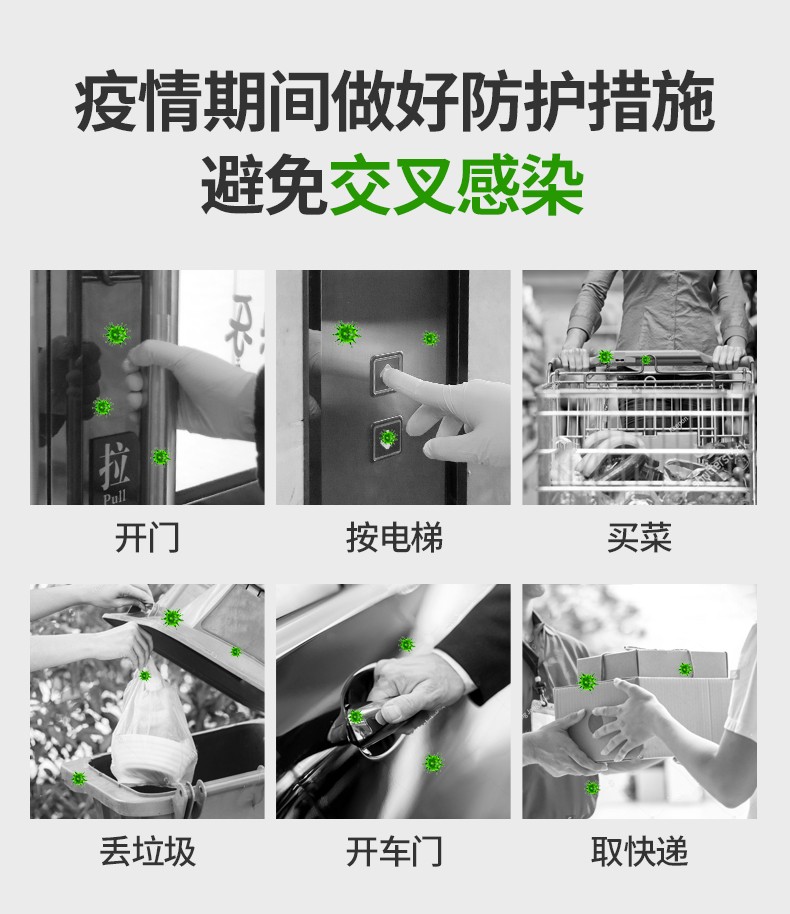 疫情期间做好防护措施
避免交叉感染

拉
Pull

开门

按电梯

买菜

丢垃圾

开车门

取快递