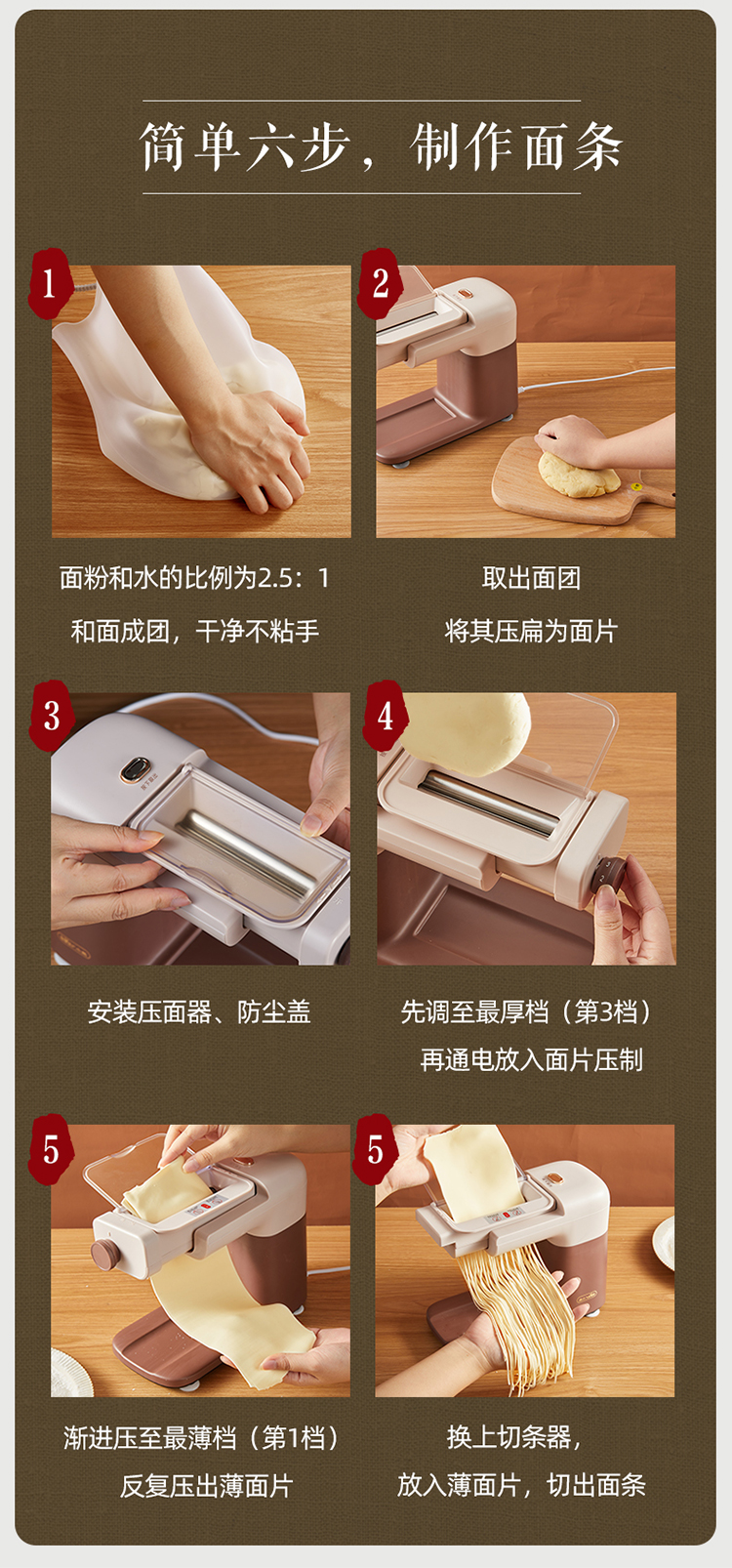 简单六步，制作面条

1

面粉和水的比例为2.5：1
和面成团，干净不粘手

2

取出面团
将其压扁为面片

3

安装压面器、防尘盖

4

先调至最厚档（第3档）
再通电放入面片压制

5

渐进压至最薄档（第1档）
反复压出薄面片

5

换上切条器，
放入薄面片，切出面条