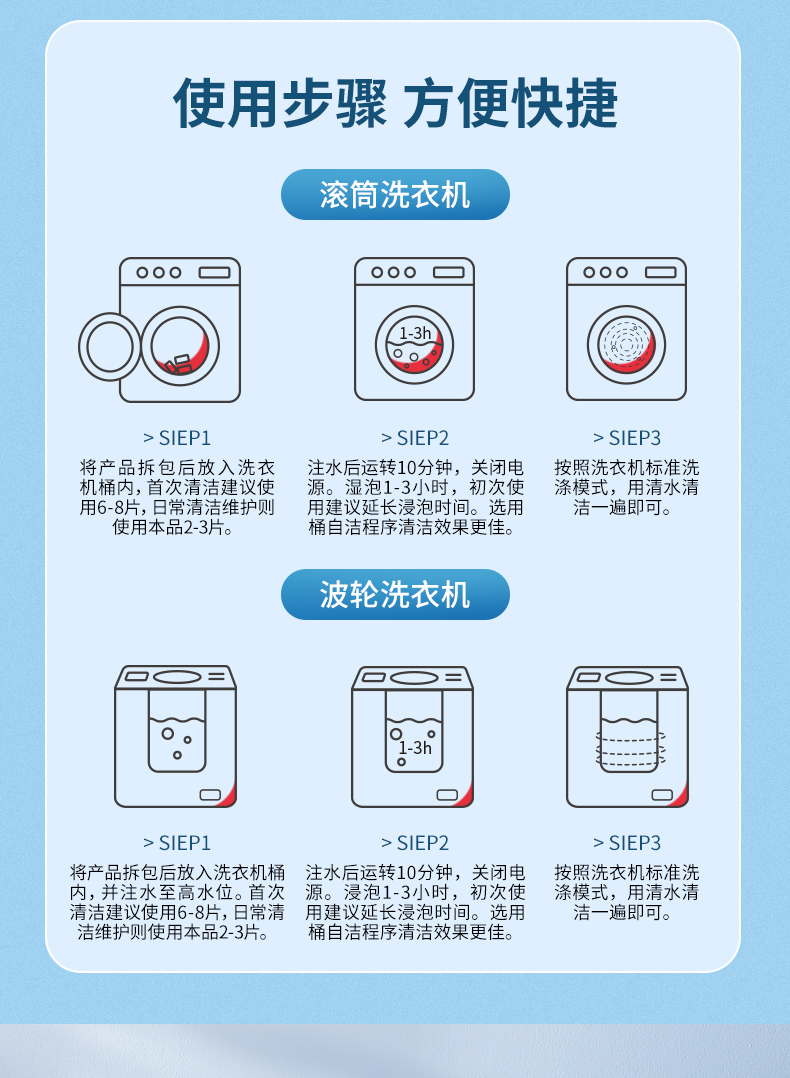 使用步骤 方便快捷

滚筒洗衣机

1-3h

> SIEP1
将产品拆包后放入洗衣机桶内，首次清洁建议使用6-8片，日常清洁维护则使用本品2-3片。

> SIEP2
注水后运转10分钟，关闭电源。湿泡1-3小时，初次使用建议延长浸泡时间。选用桶自洁程序清洁效果更佳。

> SIEP3
按照洗衣机标准洗涤模式，用清水清洁一遍即可。

波轮洗衣机

1-3h

> SIEP1
将产品拆包后放入洗衣机桶内，并注水至高水位。首次清洁建议使用6-8片，日常清洁维护则使用本品2-3片。

> SIEP2
注水后运转10分钟，关闭电源。浸泡1-3小时，初次使用建议延长浸泡时间。选用桶自洁程序清洁效果更佳。

> SIEP3
按照洗衣机标准洗涤模式，用清水清洁一遍即可。