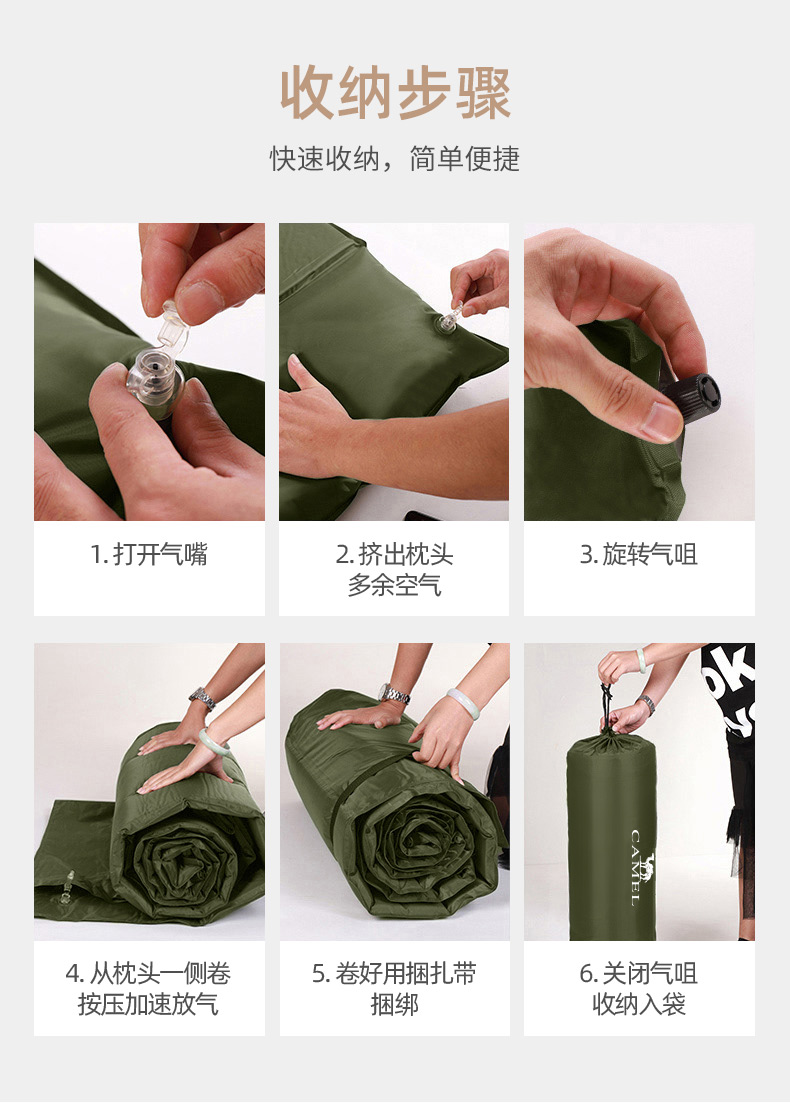 收纳步骤

快速收纳，简单便捷

1. 打开气嘴

2. 挤出枕头多余空气

3. 旋转气咀

4. 从枕头一侧卷按压加速放气

5. 卷好用捆扎带捆绑

CAMEL

6. 关闭气咀收纳入袋