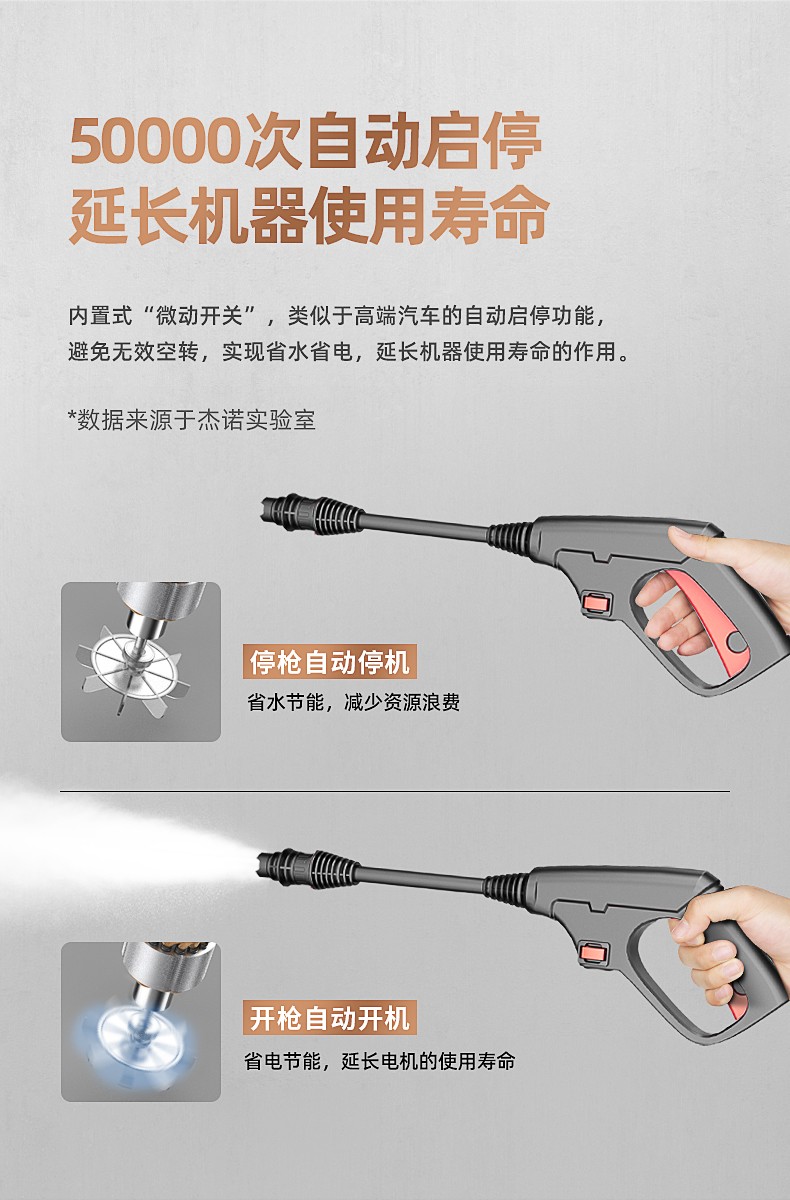 50000次自动启停
延长机器使用寿命

内置式“微动开关”，类似于高端汽车的自动启停功能，避免无效空转，实现省水省电，延长机器使用寿命的作用。

*数据来源于杰诺实验室

停枪自动停机
省水节能，减少资源浪费

开枪自动开机
省电节能，延长电机的使用寿命