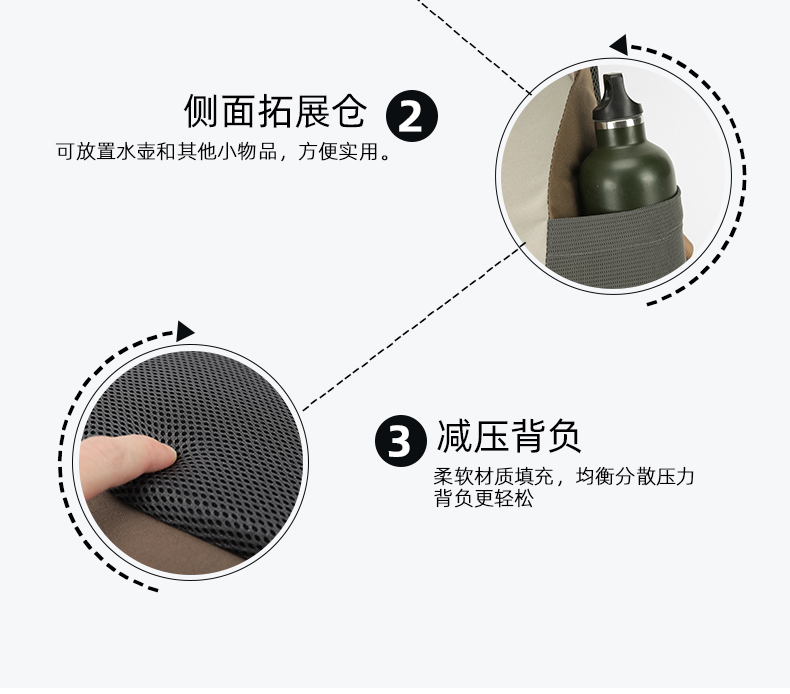 侧面拓展仓 2
可放置水壶和其他小物品，方便实用。

3 减压背负
柔软材质填充，均衡分散压力
背负更轻松