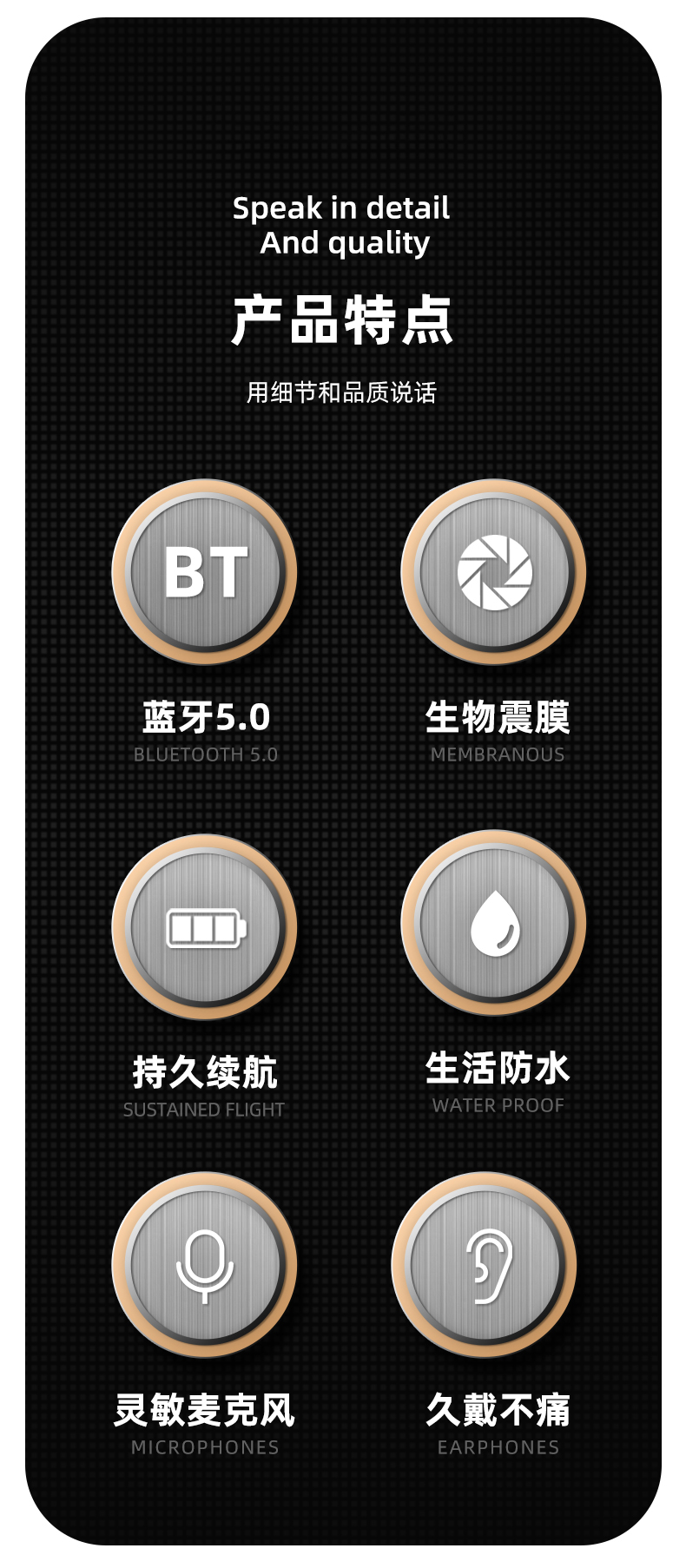 Speak in detail
And quality

产品特点

用细节和品质说话

BT

蓝牙5.0
BLUETOOTH 5.0

生物震膜
MEMBRANOUS

持久续航
SUSTAINED FLIGHT

生活防水
WATER PROOF

灵敏麦克风
MICROPHONES

久戴不痛
EARPHONES