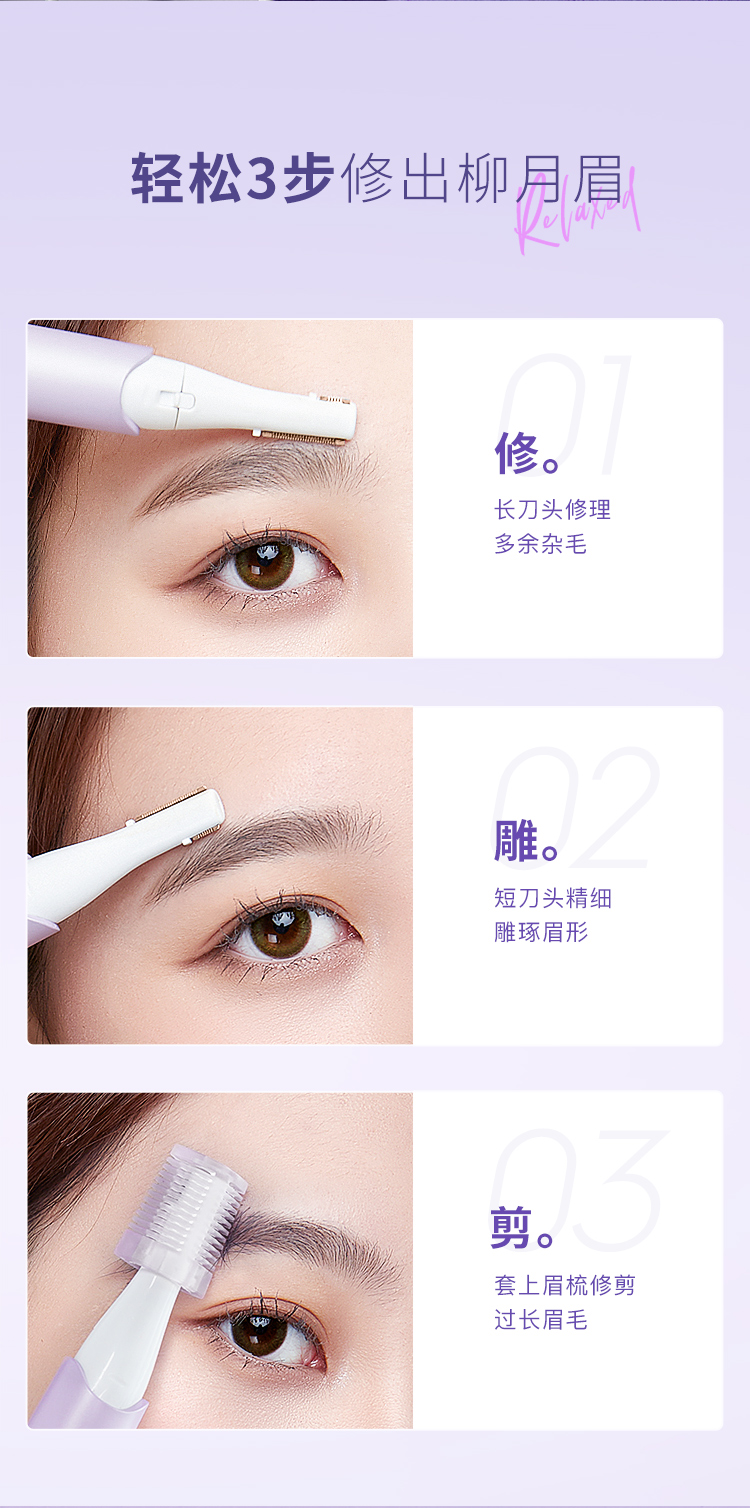 轻松3步修出柳月眉
Relaxed

01
修。
长刀头修理
多余杂毛

02
雕。
短刀头精细
雕琢眉形

03
剪。
套上眉梳修剪
过长眉毛