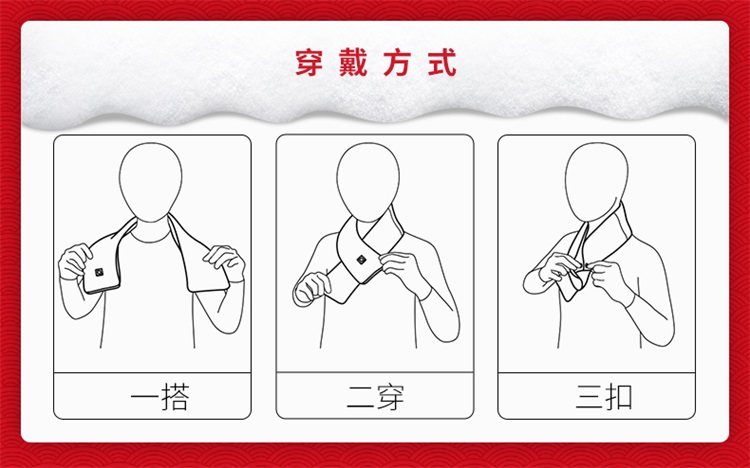 穿戴方式

一搭

二穿

三扣