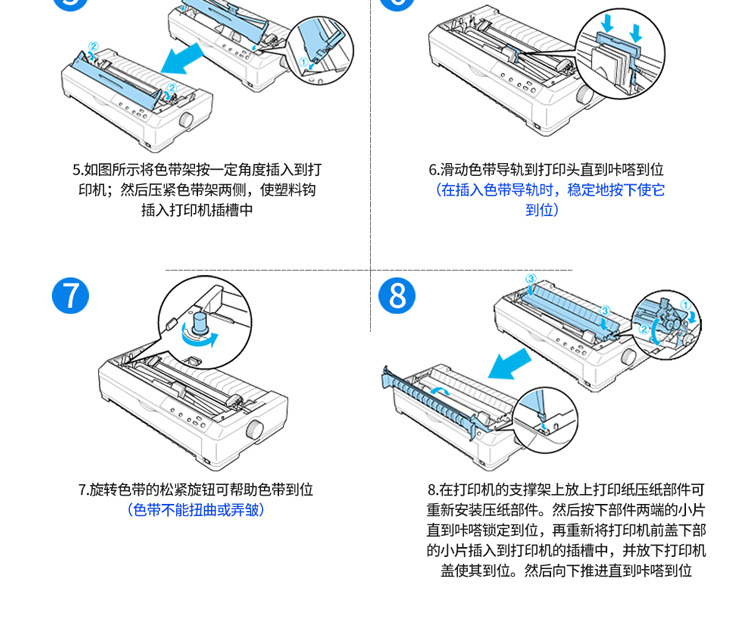 ②
②
①

5.如图所示将色带架按一定角度插入到打印机；然后压紧色带架两侧，使塑料钩插入打印机插槽中

6.滑动色带导轨到打印头直到咔嗒到位
（在插入色带导轨时，稳定地按下使它到位）

7

7.旋转色带的松紧旋钮可帮助色带到位
（色带不能扭曲或弄皱）

8

③
③
①
②

8.在打印机的支撑架上放上打印纸压纸部件可重新安装压纸部件。然后按下部件两端的小片直到咔嗒锁定到位，再重新将打印机前盖下部的小片插入到打印机的插槽中，并放下打印机盖使其到位。然后向下推进直到咔嗒到位