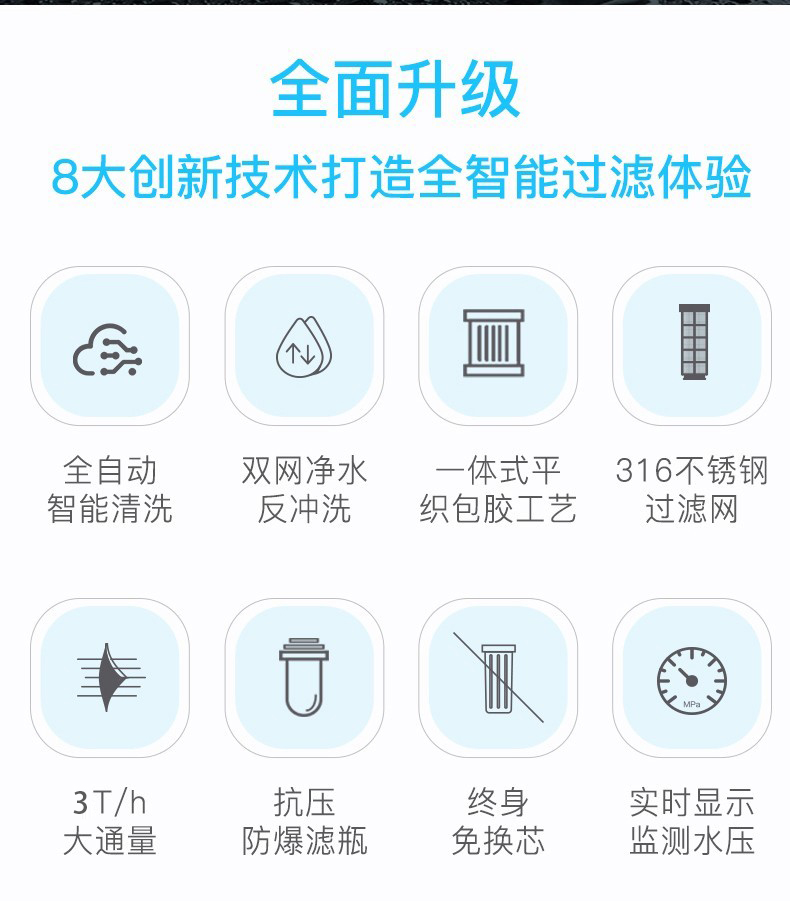 全面升级

8大创新技术打造全智能过滤体验

全自动
智能清洗

双网净水
反冲洗

一体式平
织包胶工艺

316不锈钢
过滤网

3T/h
大通量

抗压
防爆滤瓶

终身
免换芯

实时显示
监测水压