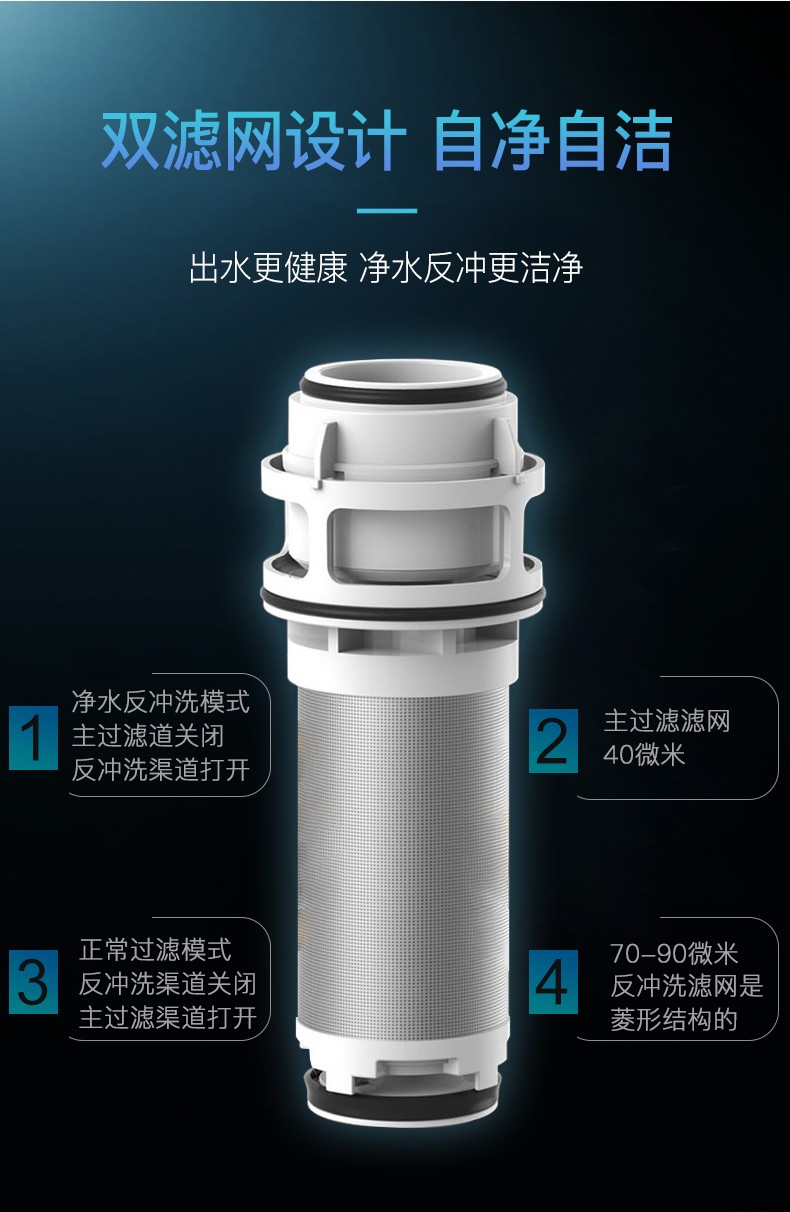 双滤网设计 自净自洁

出水更健康 净水反冲更洁净

1
净水反冲洗模式
主过滤道关闭
反冲洗渠道打开

2
主过滤滤网
40微米

3
正常过滤模式
反冲洗渠道关闭
主过滤渠道打开

4
70-90微米
反冲洗滤网是
菱形结构的