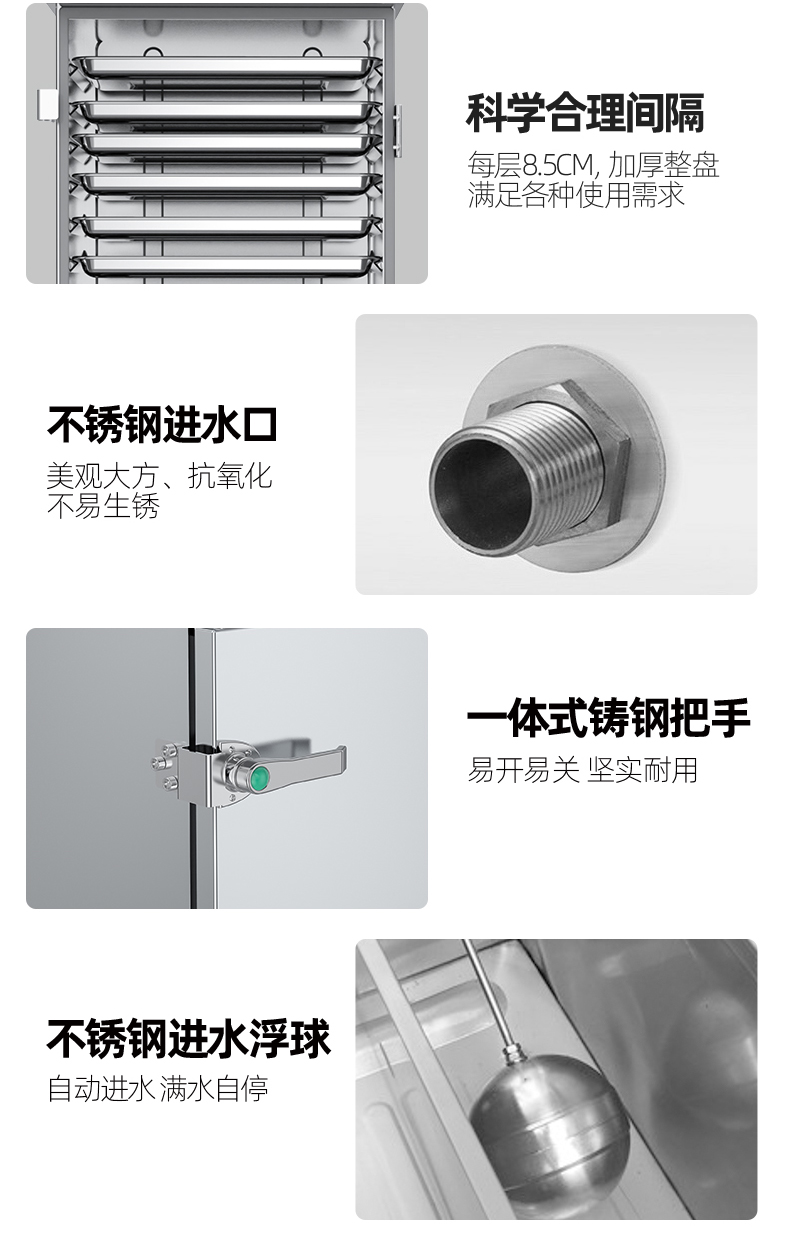 科学合理间隔

每层8.5CM, 加厚整盘
满足各种使用需求

不锈钢进水口

美观大方、抗氧化
不易生锈

一体式铸钢把手

易开易关 坚实耐用

不锈钢进水浮球

自动进水 满水自停