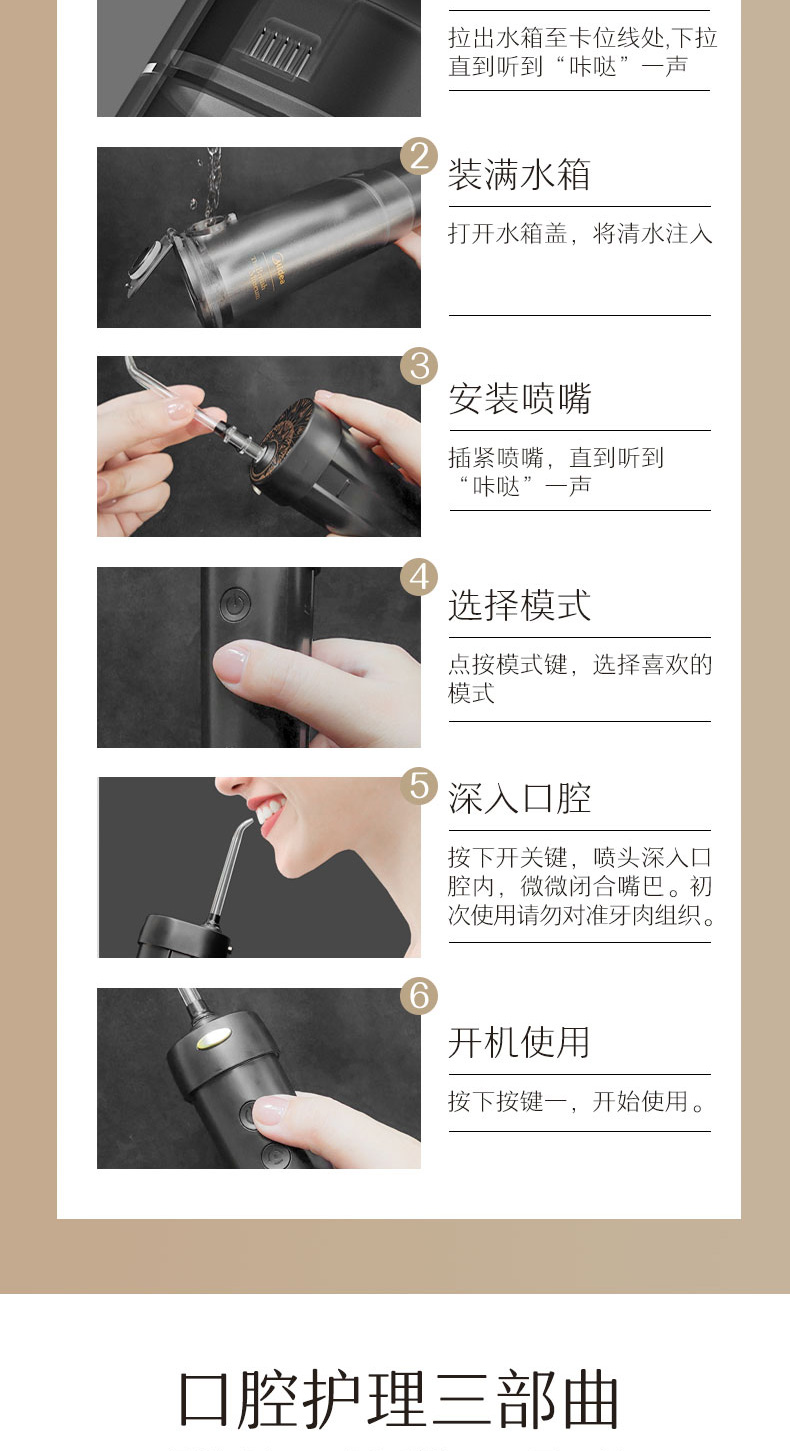 拉出水箱至卡位线处,下拉直到听到“咔哒”一声

2

装满水箱

打开水箱盖，将清水注入

3

安装喷嘴

插紧喷嘴，直到听到“咔哒”一声

4

选择模式

点按模式键，选择喜欢的模式

5

深入口腔

按下开关键，喷头深入口腔内，微微闭合嘴巴。初次使用请勿对准牙肉组织。

6

开机使用

按下按键一，开始使用。

口腔护理三部曲