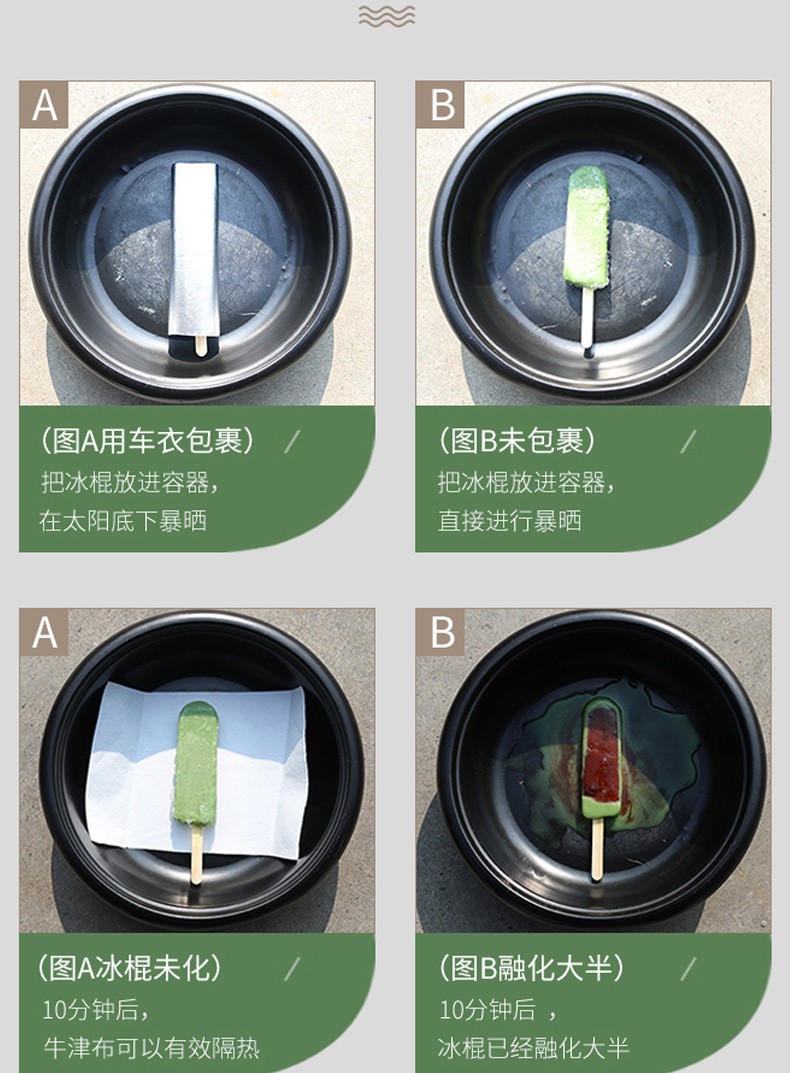 A

（图A用车衣包裹） /
把冰棍放进容器，
在太阳底下暴晒

B

（图B未包裹） /
把冰棍放进容器，
直接进行暴晒

A

（图A冰棍未化） /
10分钟后，
牛津布可以有效隔热

B

（图B融化大半） /
10分钟后 ，
冰棍已经融化大半