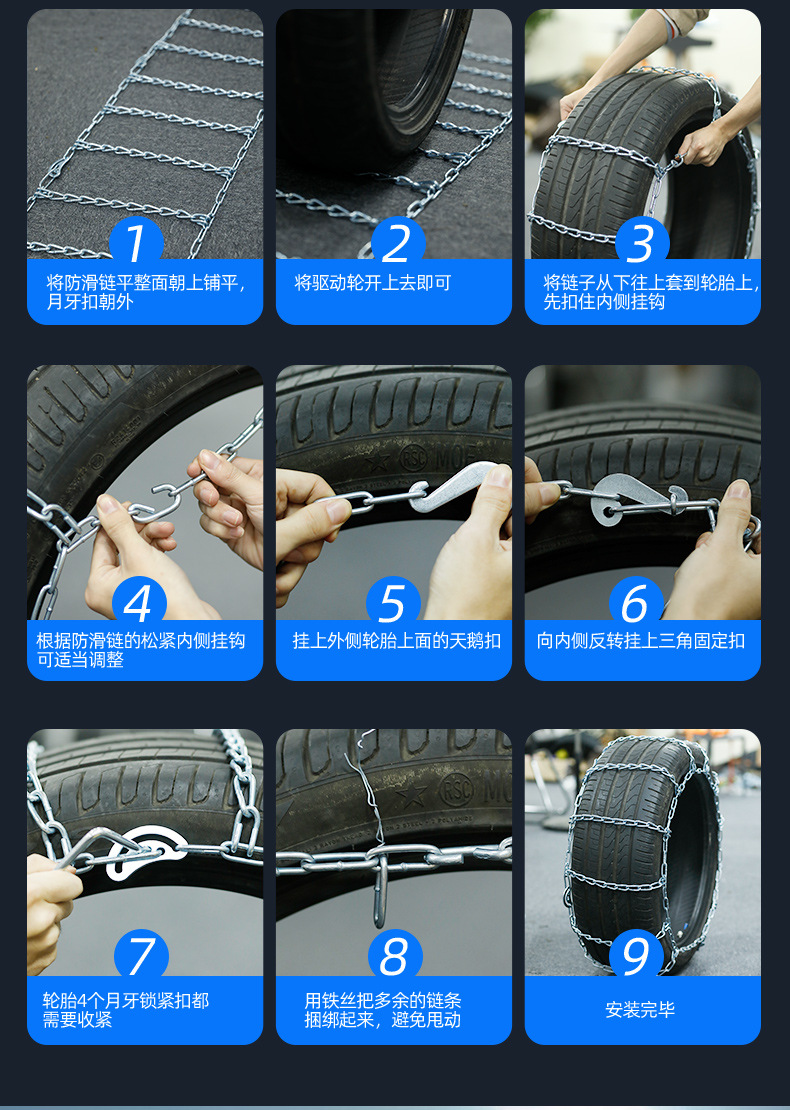 1
将防滑链平整面朝上铺平，月牙扣朝外

2
将驱动轮开上去即可

3
将链子从下往上套到轮胎上，先扣住内侧挂钩

4
根据防滑链的松紧内侧挂钩可适当调整

5
挂上外侧轮胎上面的天鹅扣

6
向内侧反转挂上三角固定扣

7
轮胎4个月牙锁紧扣都需要收紧

8
用铁丝把多余的链条捆绑起来，避免甩动

9
安装完毕