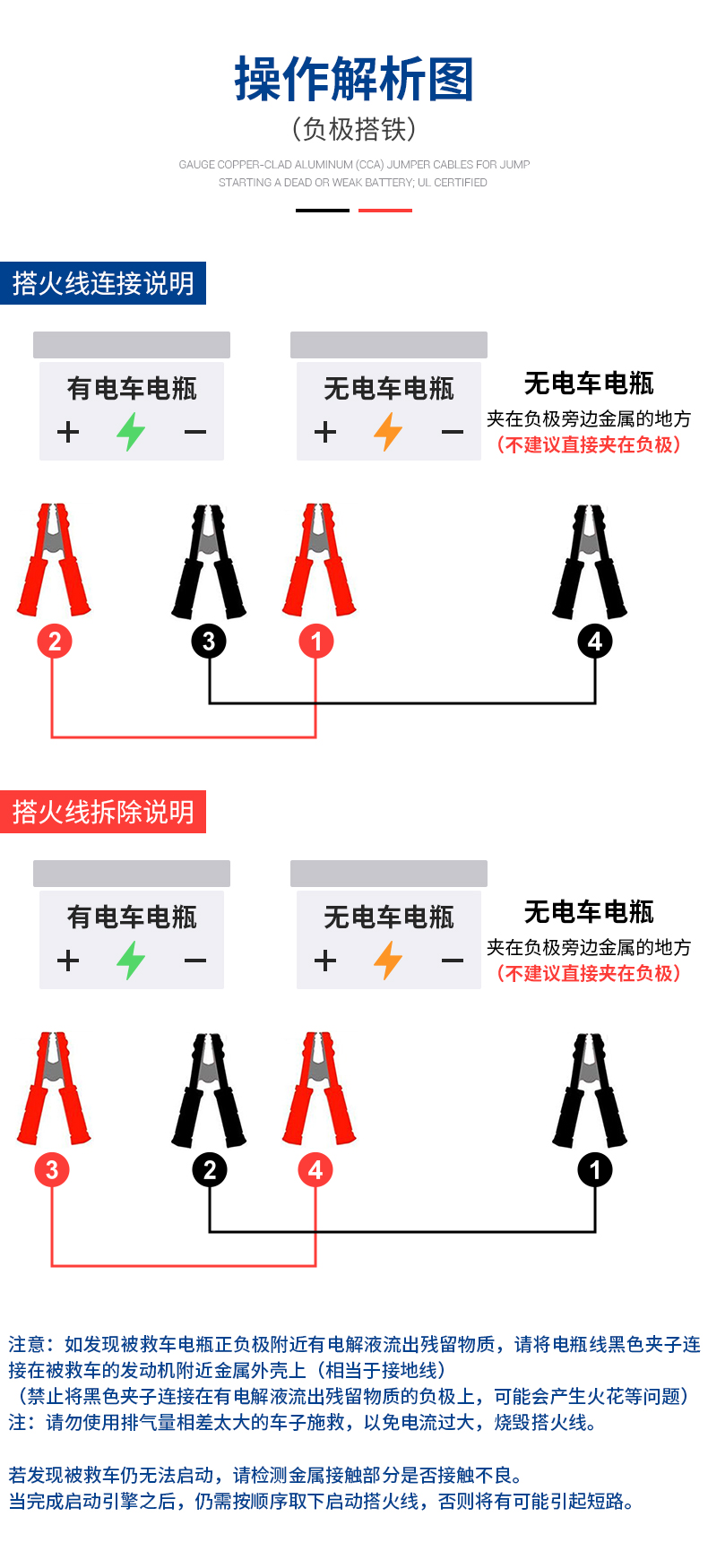 操作解析图
(负极搭铁)
GAUGE COPPER-CLAD ALUMINUM (CCA) JUMPER CABLES FOR JUMP STARTING A DEAD OR WEAK BATTERY; UL CERTIFIED

搭火线连接说明

有电车电瓶
+ −

无电车电瓶
+ −

无电车电瓶
夹在负极旁边金属的地方
(不建议直接夹在负极)

2 3 1 4

搭火线拆除说明

有电车电瓶
+ −

无电车电瓶
+ −

无电车电瓶
夹在负极旁边金属的地方
(不建议直接夹在负极)

3 2 4 1

注意：如发现被救车电瓶正负极附近有电解液流出残留物质，请将电瓶线黑色夹子连接在被救车的发动机附近金属外壳上（相当于接地线）
（禁止将黑色夹子连接在有电解液流出残留物质的负极上，可能会产生火花等问题）
注：请勿使用排气量相差太大的车子施救，以免电流过大，烧毁搭火线。

若发现被救车仍无法启动，请检测金属接触部分是否接触不良。
当完成启动引擎之后，仍需按顺序取下启动搭火线，否则将有可能引起短路。