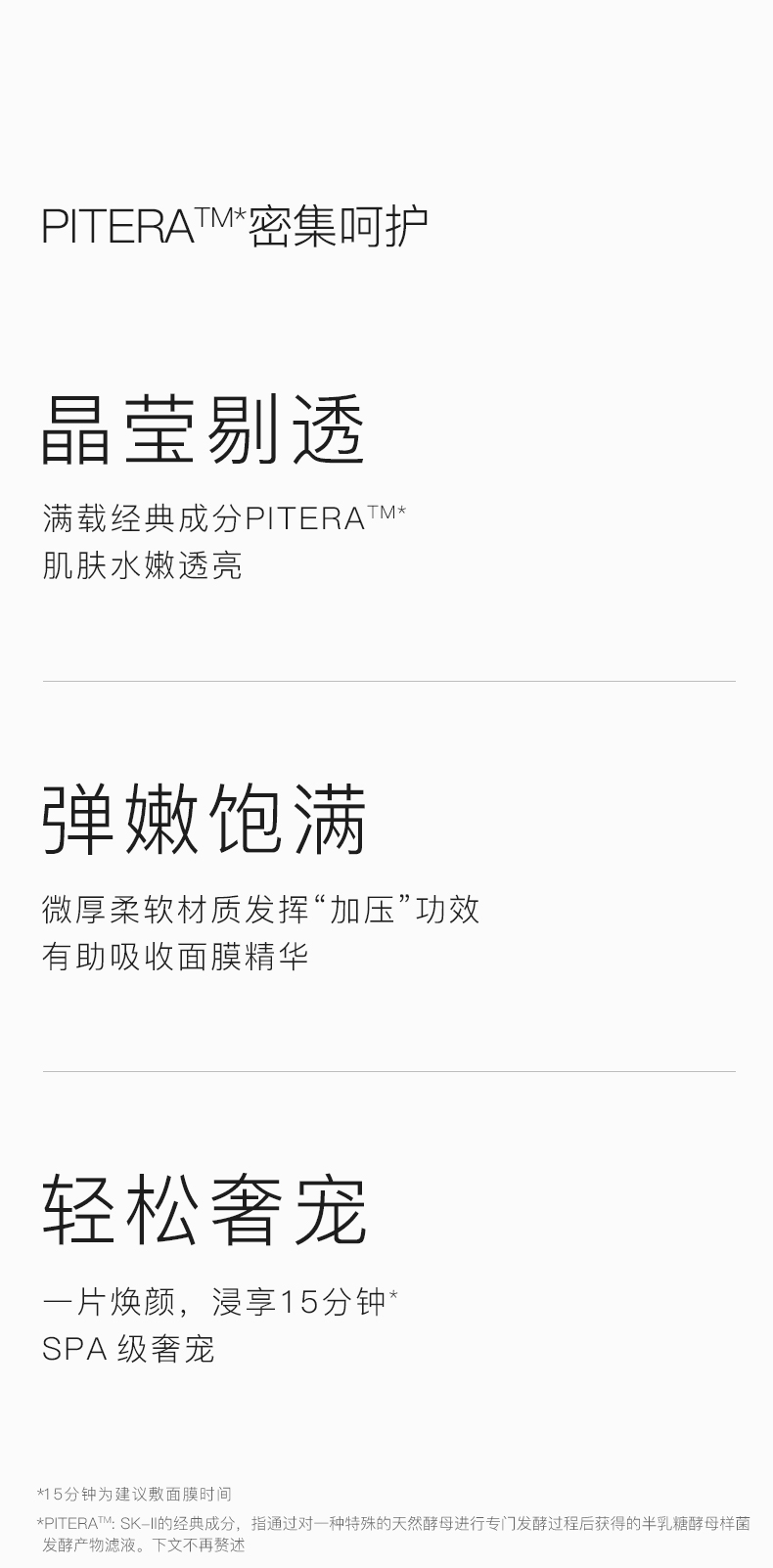 PITERA™*密集呵护

晶莹剔透

满载经典成分PITERA™*
肌肤水嫩透亮

弹嫩饱满

微厚柔软材质发挥“加压”功效
有助吸收面膜精华

轻松奢宠

一片焕颜，浸享15分钟*
SPA 级奢宠

*15分钟为建议敷面膜时间
*PITERA™: SK-II的经典成分，指通过对一种特殊的天然酵母进行专门发酵过程后获得的半乳糖酵母样菌发酵产物滤液。下文不再赘述