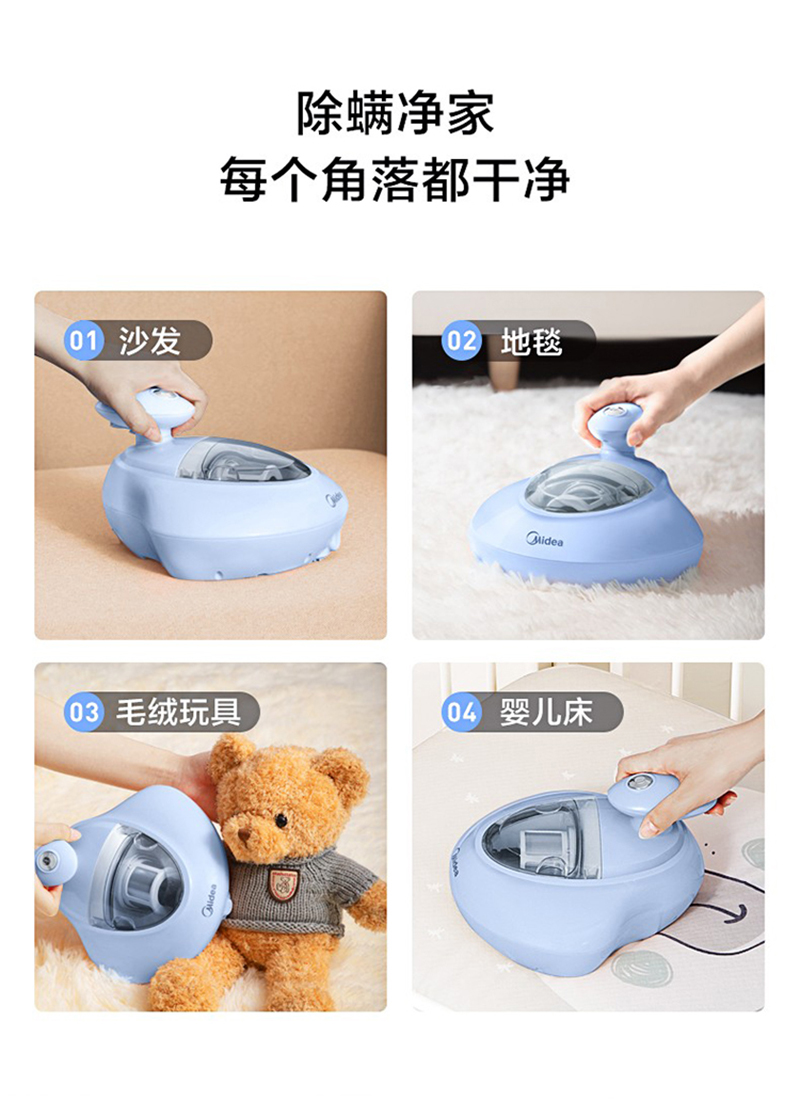 除螨净家
每个角落都干净

01 沙发

Midea

02 地毯

Midea

03 毛绒玩具

Midea

04 婴儿床

Midea