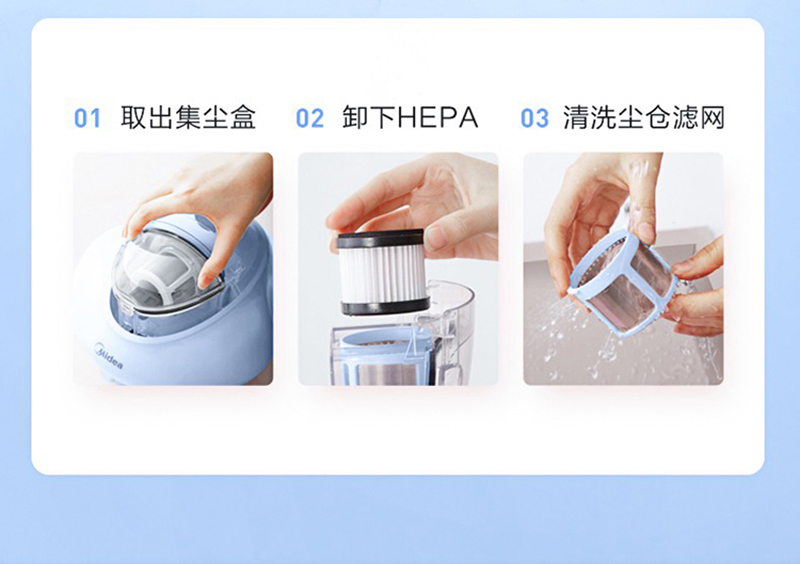 01 取出集尘盒

02 卸下HEPA

03 清洗尘仓滤网

Midea