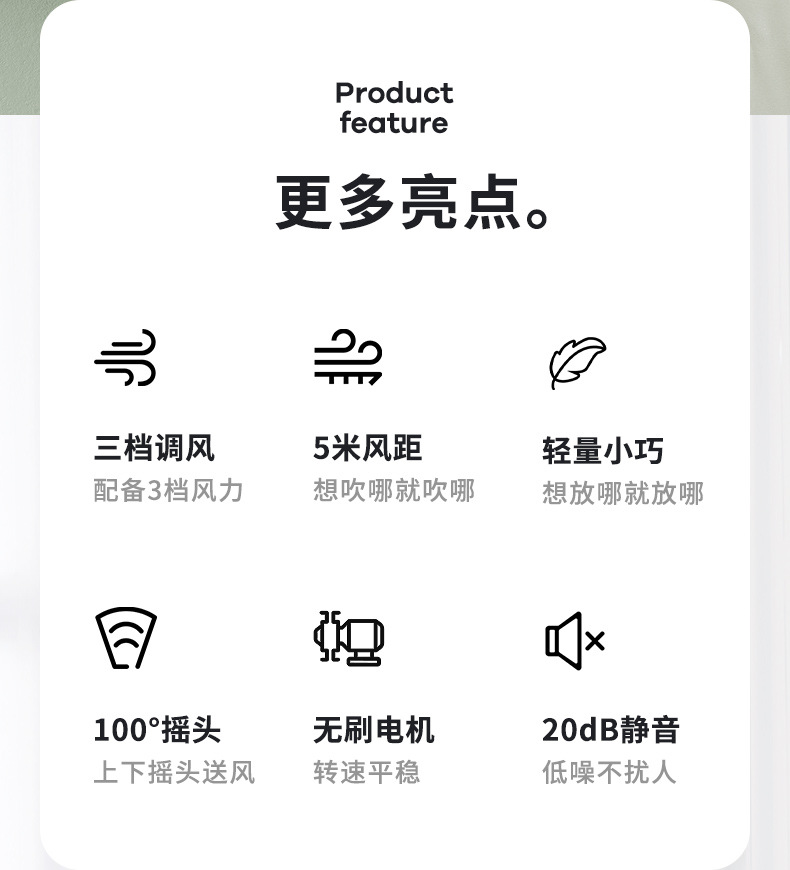 Product
feature

更多亮点。

三档调风
配备3档风力

5米风距
想吹哪就吹哪

轻量小巧
想放哪就放哪

100°摇头
上下摇头送风

无刷电机
转速平稳

20dB静音
低噪不扰人