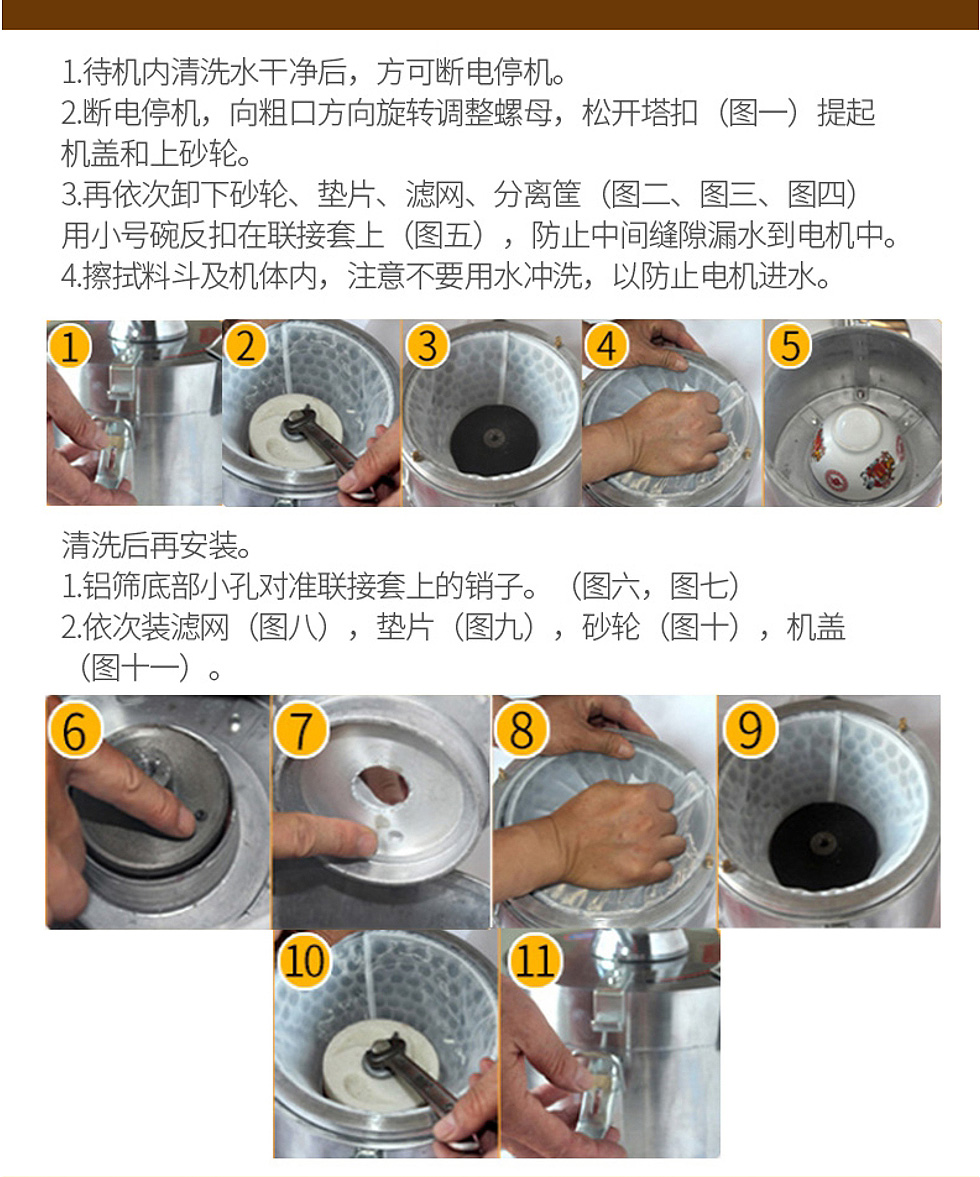 1.待机内清洗水干净后，方可断电停机。
2.断电停机，向粗口方向旋转调整螺母，松开塔扣（图一）提起机盖和上砂轮。
3.再依次卸下砂轮、垫片、滤网、分离筐（图二、图三、图四）用小号碗反扣在联接套上（图五），防止中间缝隙漏水到电机中。
4.擦拭料斗及机体内，注意不要用水冲洗，以防止电机进水。

1 2 3 4 5

清洗后再安装。
1.铝筛底部小孔对准联接套上的销子。（图六，图七）
2.依次装滤网（图八），垫片（图九），砂轮（图十），机盖（图十一）。

6 7 8 9

10 11