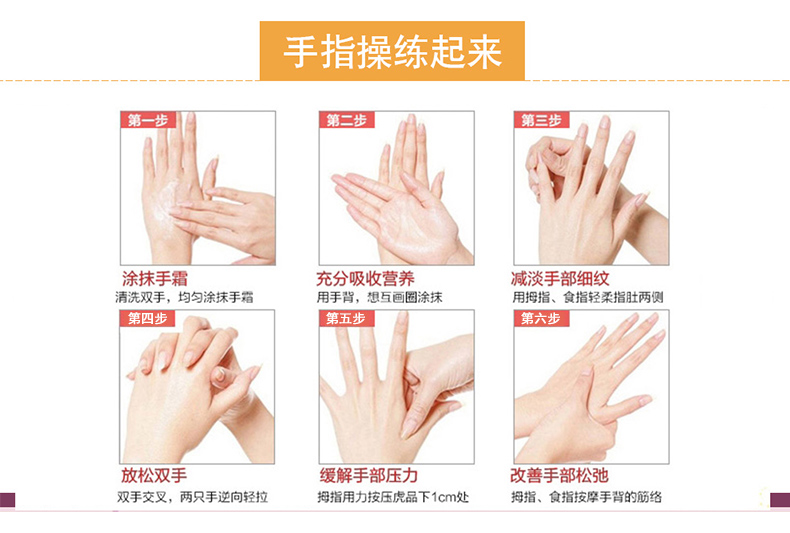 手指操练起来

第一步
涂抹手霜
清洗双手，均匀涂抹手霜

第二步
充分吸收营养
用手背，想互画圈涂抹

第三步
减淡手部细纹
用拇指、食指轻柔指肚两侧

第四步
放松双手
双手交叉，两只手逆向轻拉

第五步
缓解手部压力
拇指用力按压虎品下1cm处

第六步
改善手部松弛
拇指、食指按摩手背的筋络