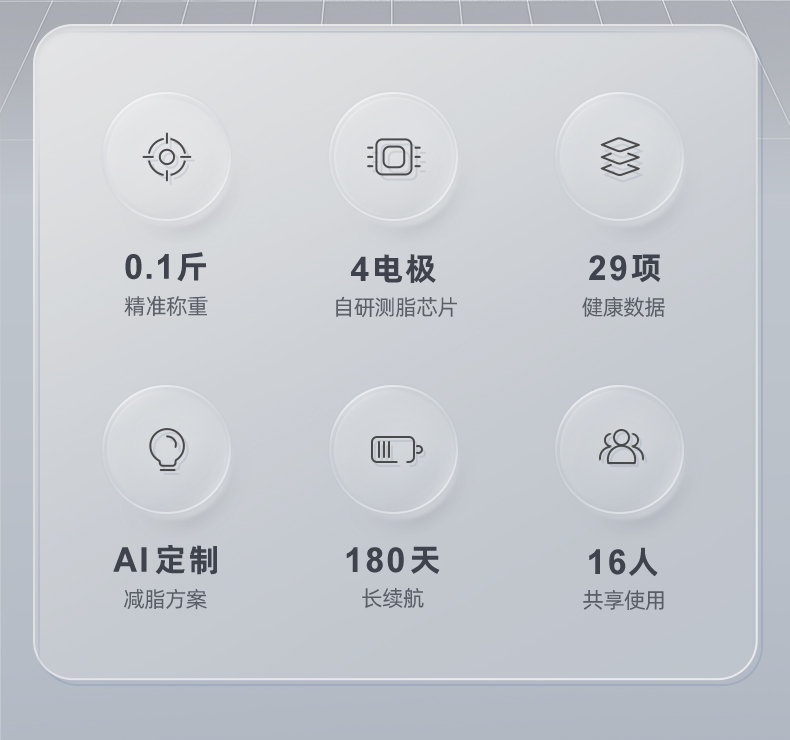 0.1斤
精准称重

4电极
自研测脂芯片

29项
健康数据

AI定制
减脂方案

180天
长续航

16人
共享使用