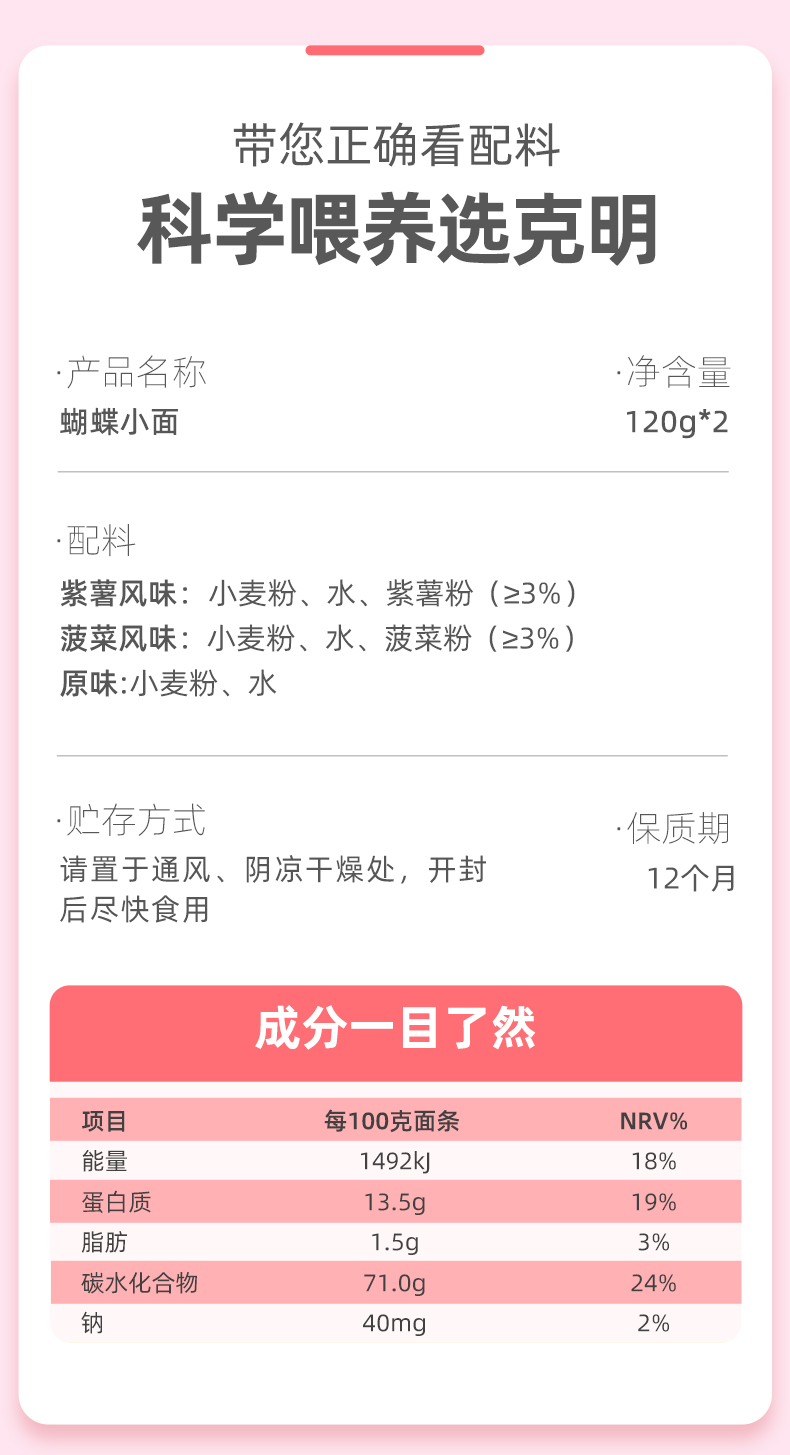 带您正确看配料

科学喂养选克明

·产品名称

蝴蝶小面

·净含量

120g*2

·配料

紫薯风味：小麦粉、水、紫薯粉（≥3%）

菠菜风味：小麦粉、水、菠菜粉（≥3%）

原味:小麦粉、水

·贮存方式

请置于通风、阴凉干燥处，开封后尽快食用

·保质期

12个月

成分一目了然

| 项目 | 每100克面条 | NRV% |
|---|---|---|
| 能量 | 1492kJ | 18% |
| 蛋白质 | 13.5g | 19% |
| 脂肪 | 1.5g | 3% |
| 碳水化合物 | 71.0g | 24% |
| 钠 | 40mg | 2% |