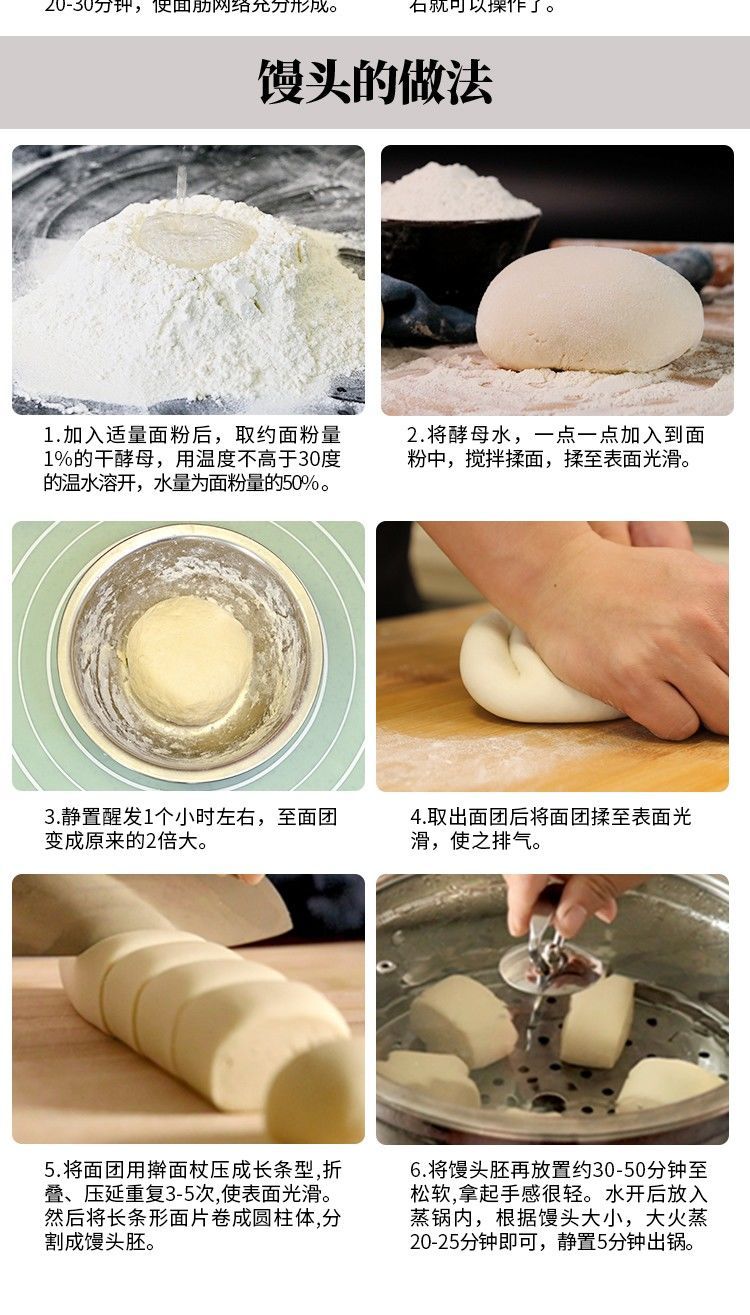 20-30分钟，使面筋网络充分形成。

右就可以操作了。

馒头的做法

1.加入适量面粉后，取约面粉量1%的干酵母，用温度不高于30度的温水溶开，水量为面粉量的50%。

2.将酵母水，一点一点加入到面粉中，搅拌揉面，揉至表面光滑。

3.静置醒发1个小时左右，至面团变成原来的2倍大。

4.取出面团后将面团揉至表面光滑，使之排气。

5.将面团用擀面杖压成长条型,折叠、压延重复3-5次,使表面光滑。然后将长条形面片卷成圆柱体,分割成馒头胚。

6.将馒头胚再放置约30-50分钟至松软,拿起手感很轻。水开后放入蒸锅内，根据馒头大小，大火蒸20-25分钟即可，静置5分钟出锅。