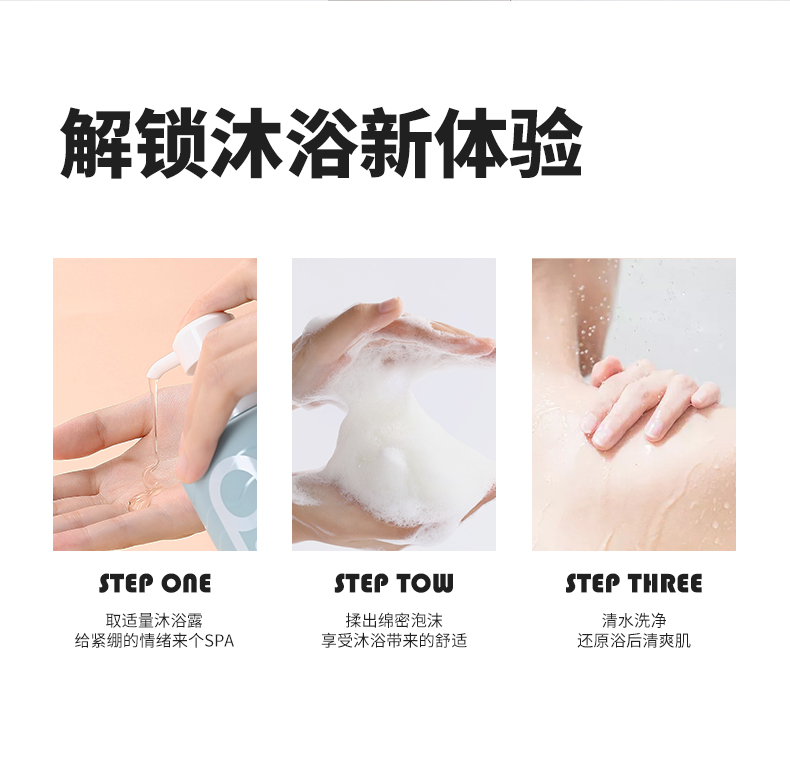 解锁沐浴新体验

STEP ONE

取适量沐浴露
给紧绷的情绪来个SPA

STEP TOW

揉出绵密泡沫
享受沐浴带来的舒适

STEP THREE

清水洗净
还原浴后清爽肌