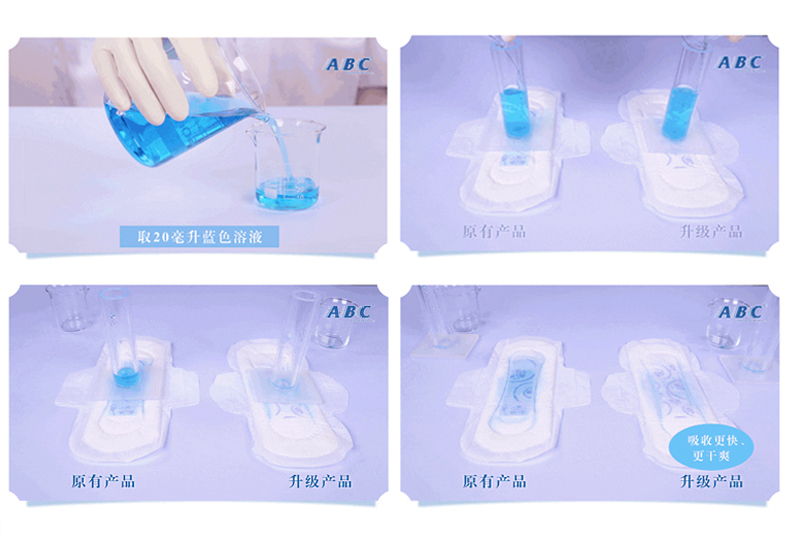 ABC

取20毫升蓝色溶液

ABC

原有产品

升级产品

ABC

原有产品

升级产品

ABC

吸收更快、更干爽

原有产品

升级产品